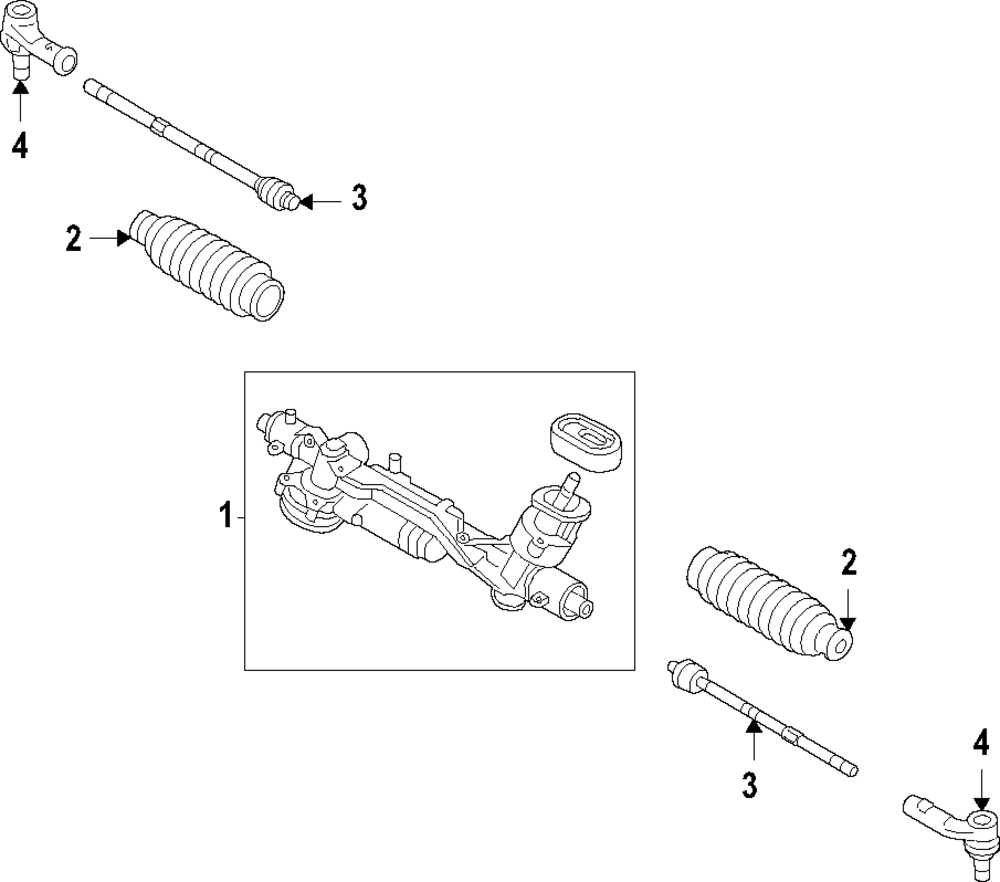 4
3
2
1
2
3
4