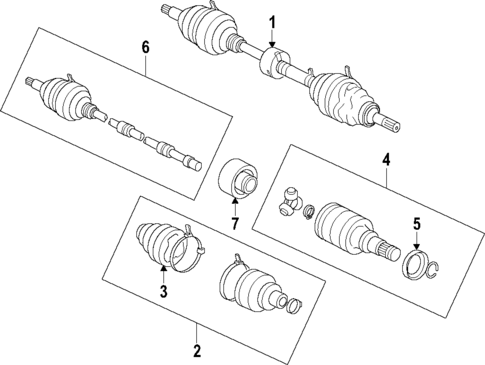 1
6
4
7
5
3
2