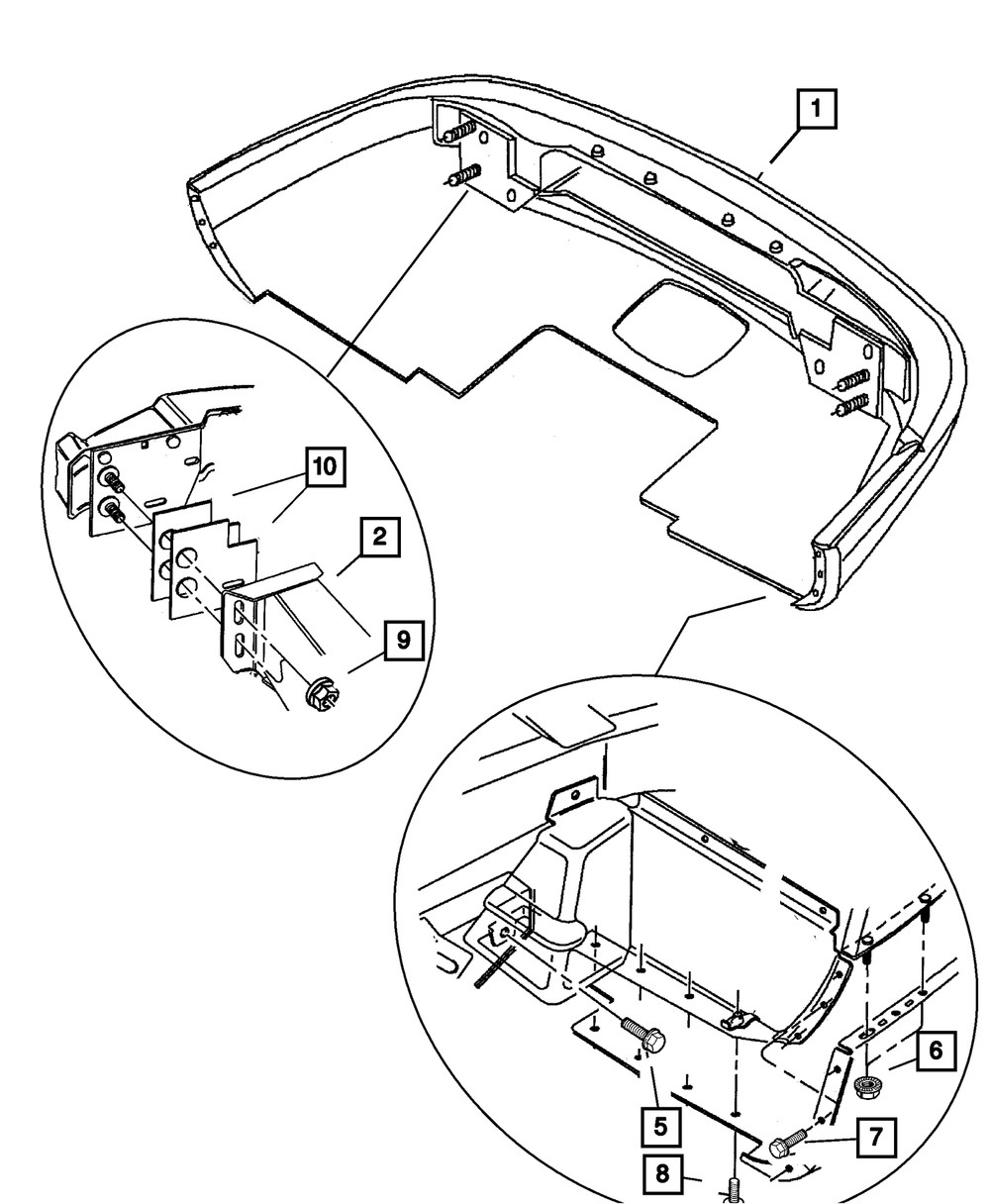 1
10
2
9
6
5
7
8