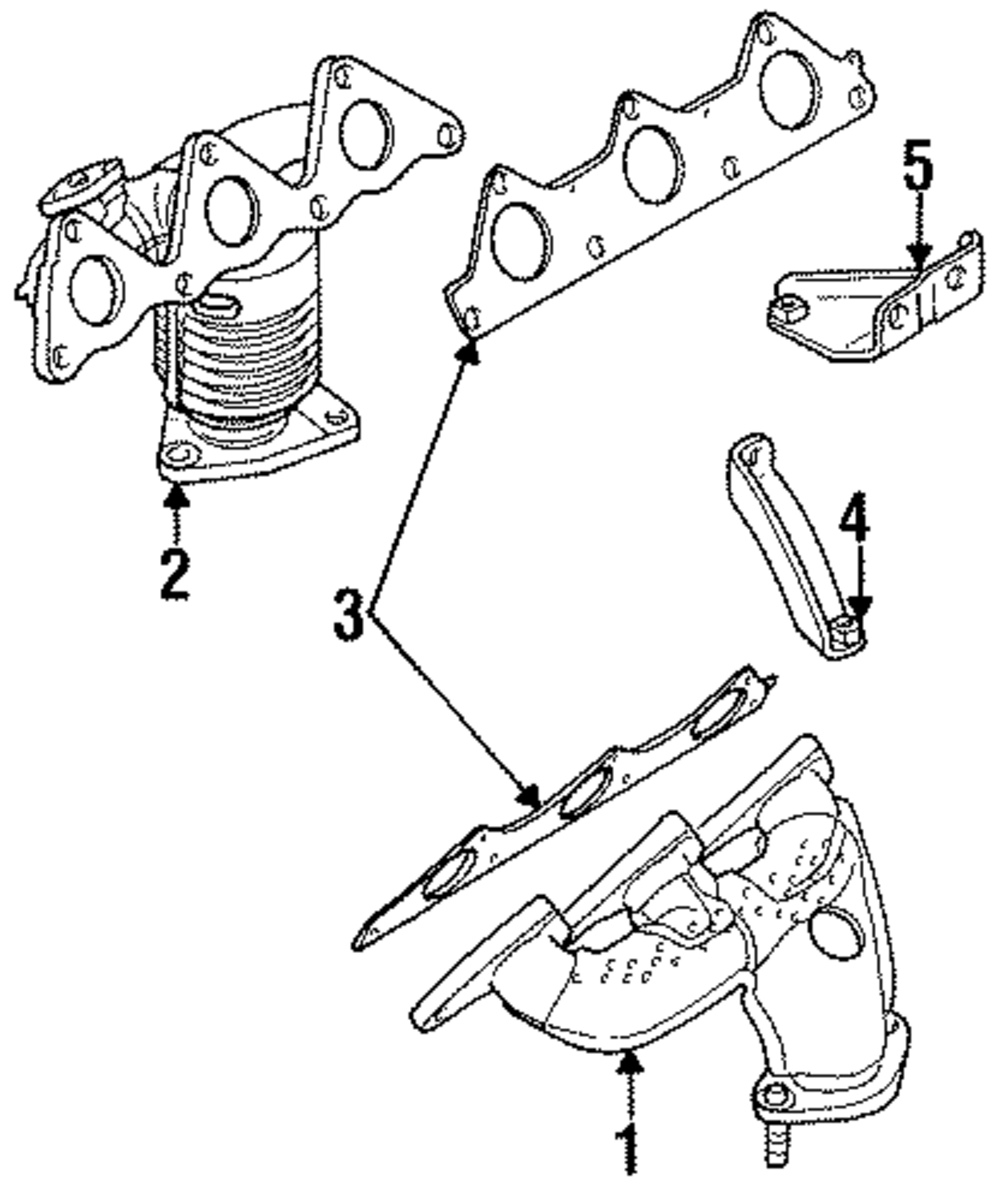 5
2
3
4
1