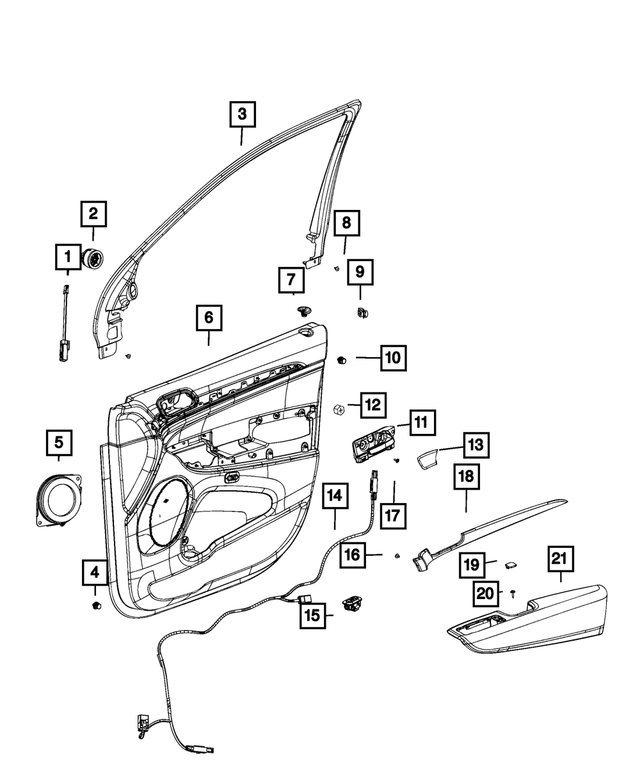 3
2
1
8
7
9
6
10
12
11
5
13
18
14
17
16
19
21
4
20
15