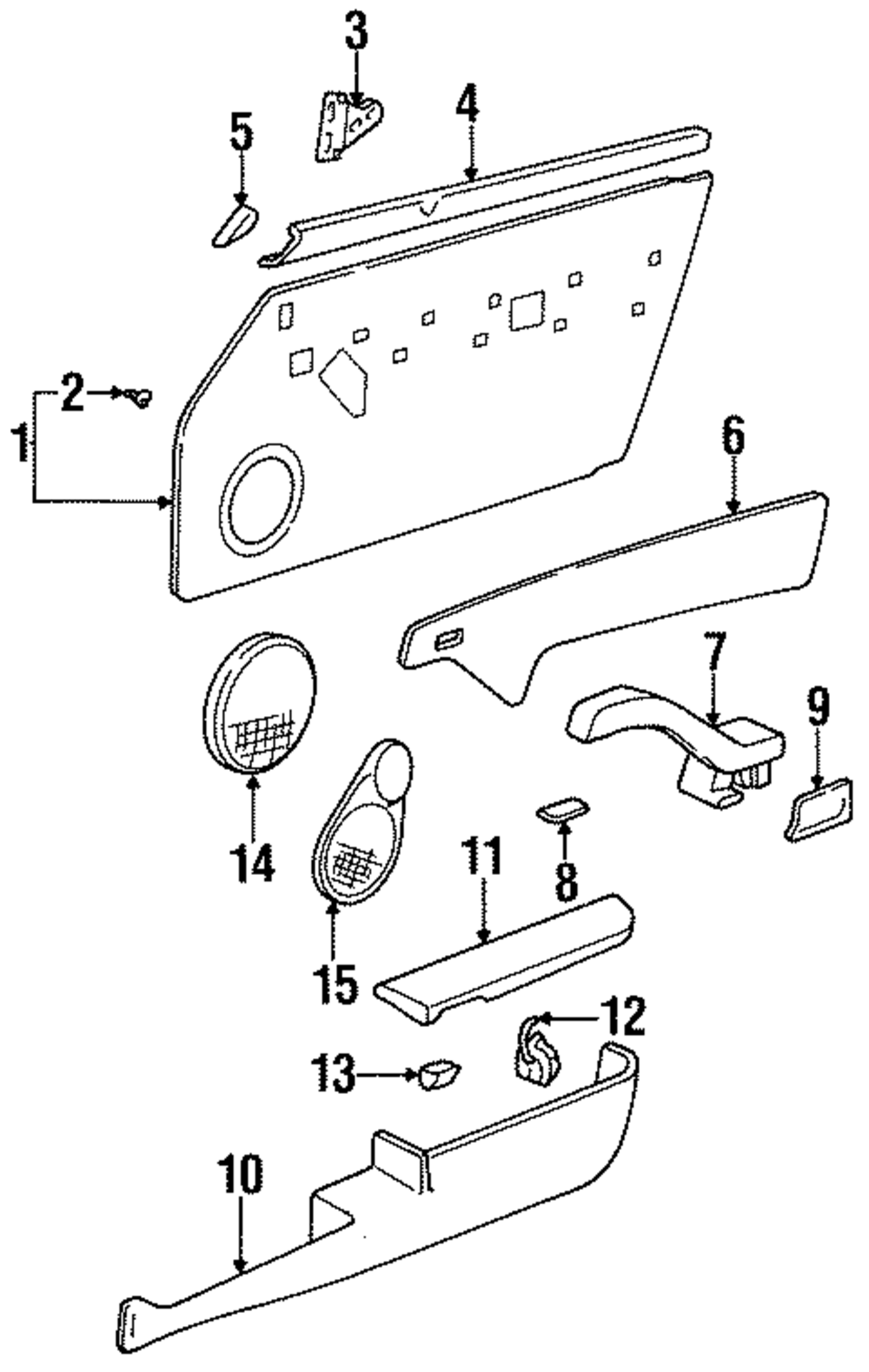 3
4
5
2
1
6
7
9
14
8
11
15
12
13
10