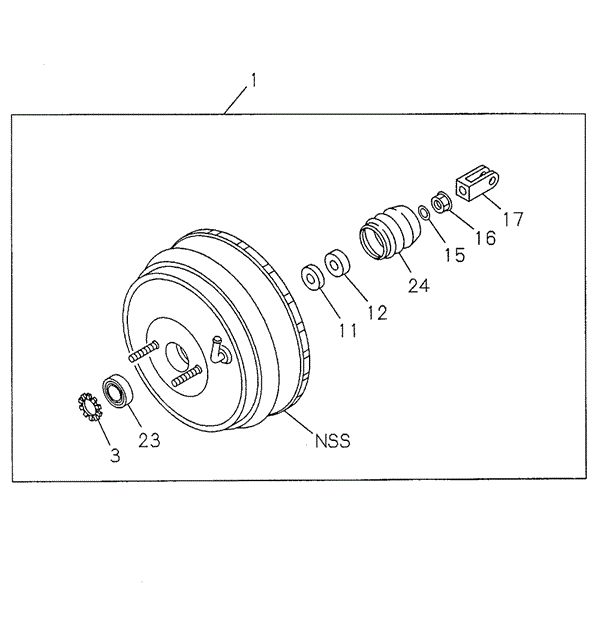 1
17
16
15
24
12
11
23
3
NSS