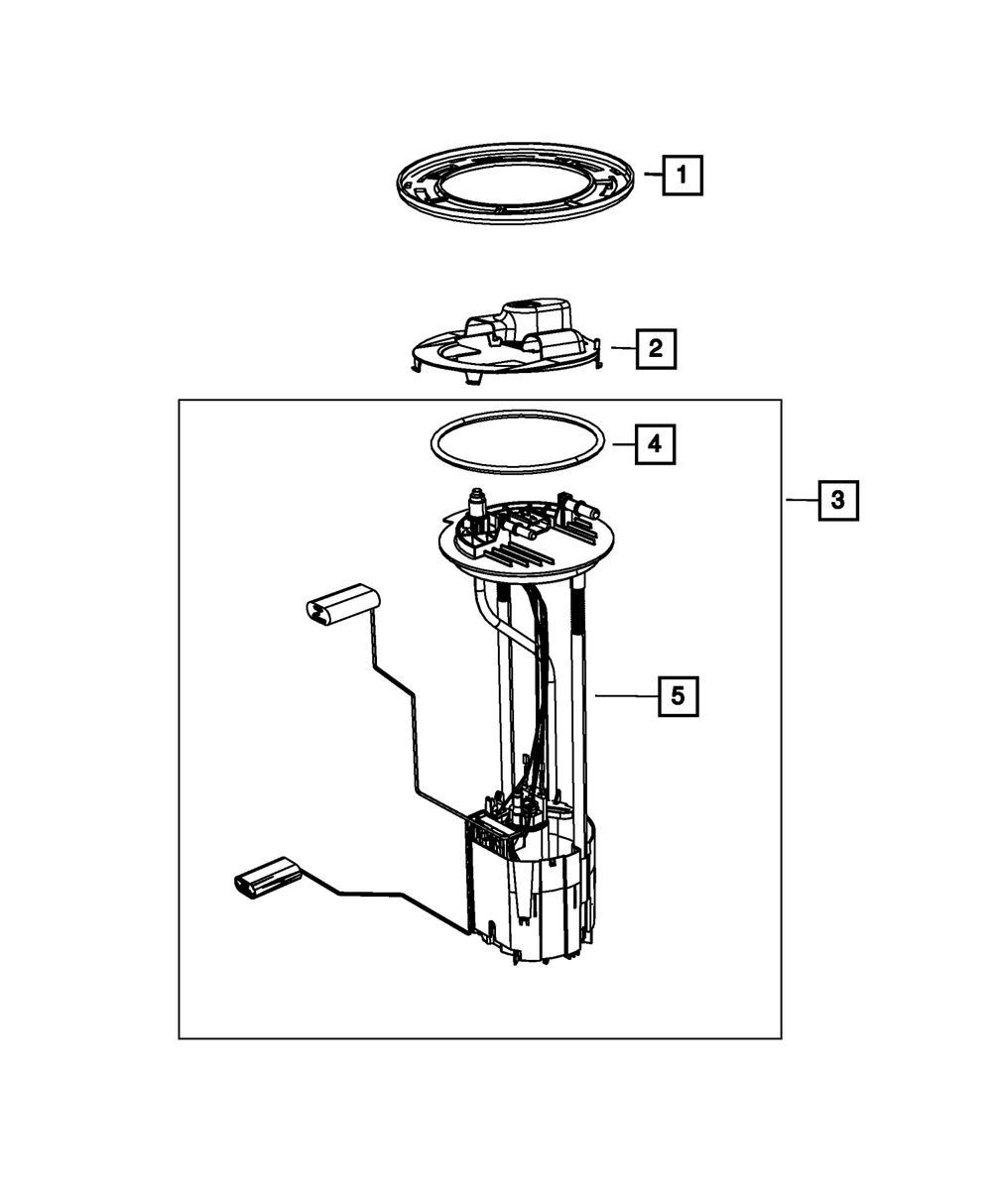 1

2

4

3

5