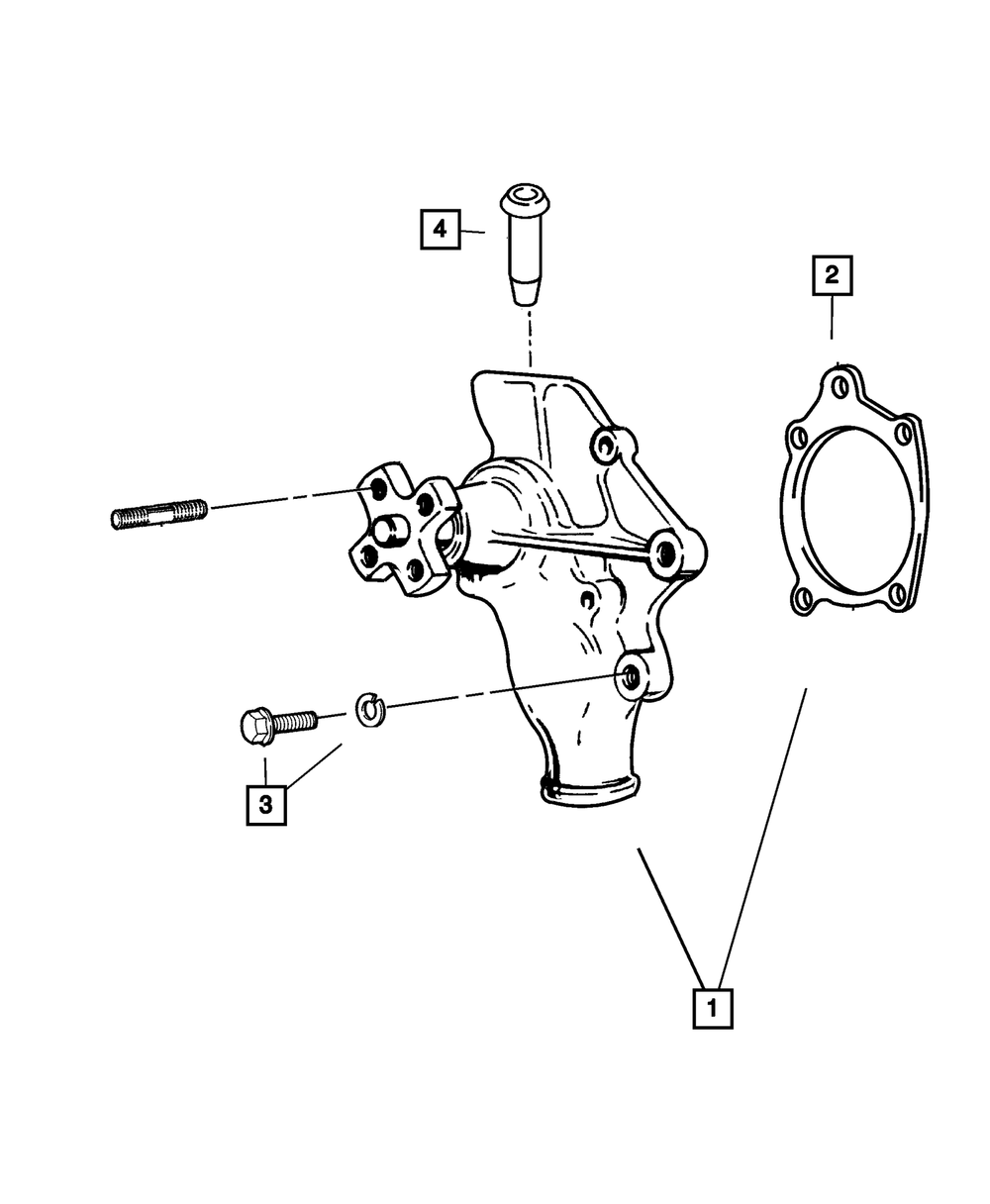 4
2
3
1