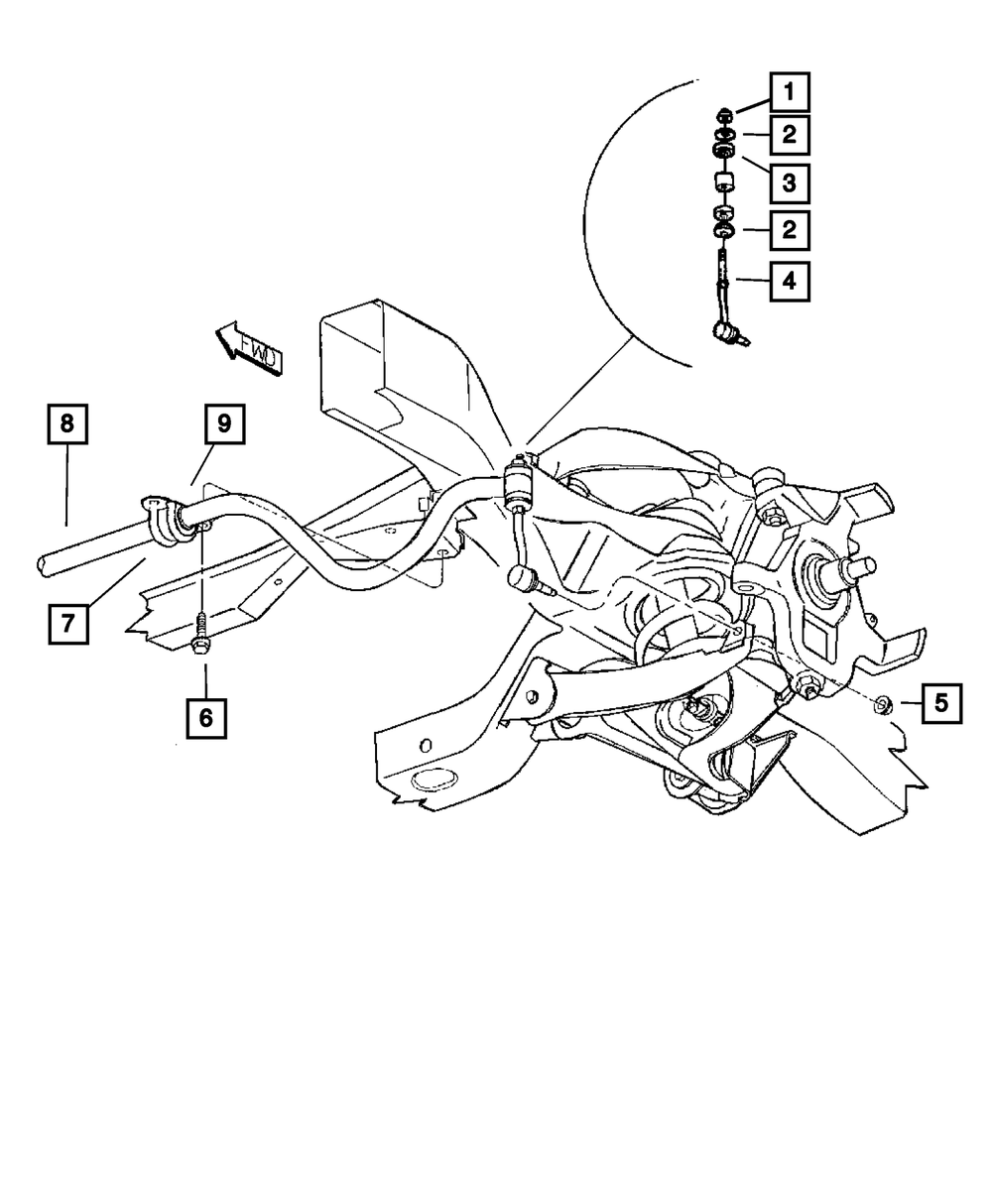 1
2
3
2
4
FWD
8
9
7
6
5