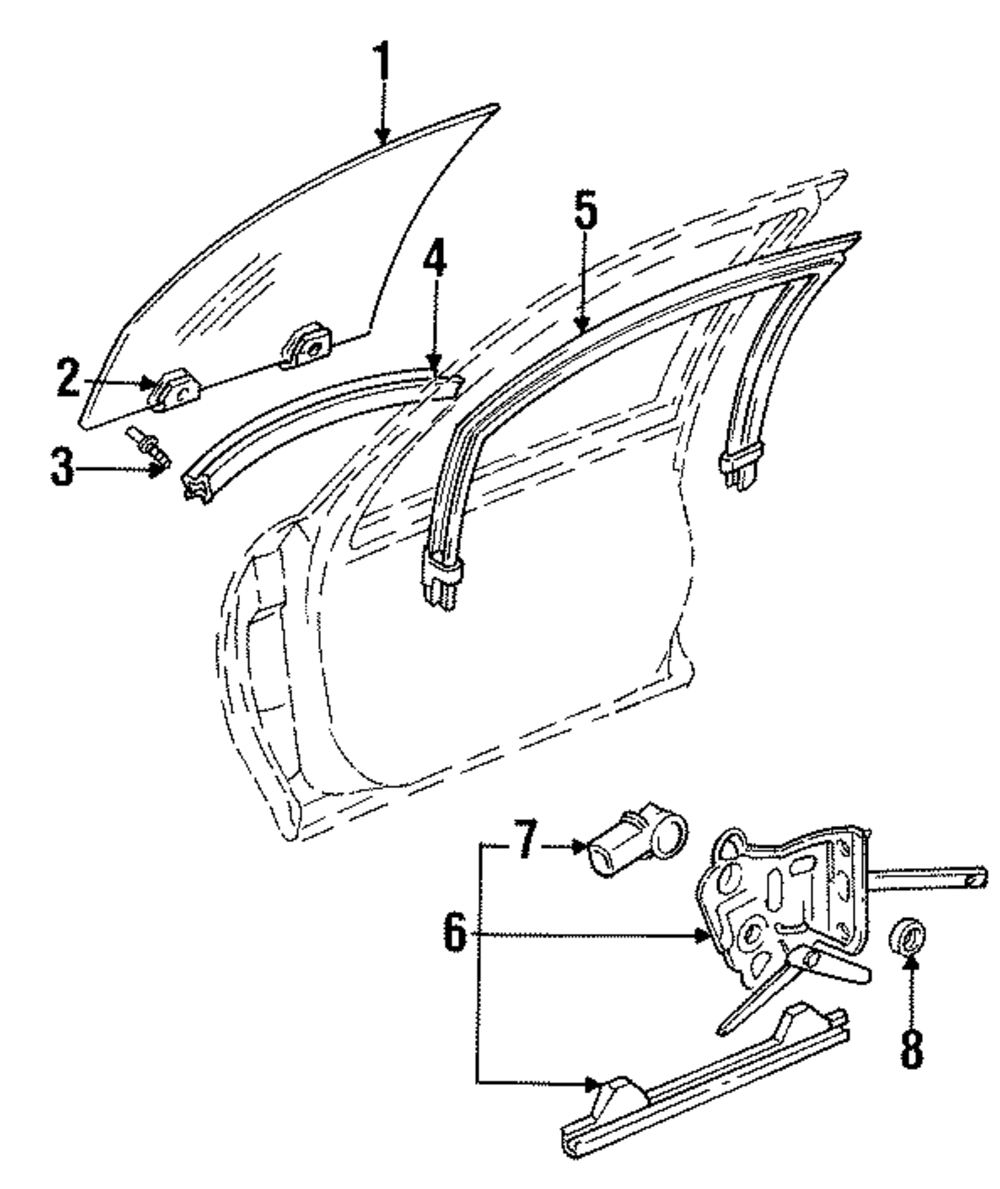 1
5
4
2
3
7
6
8