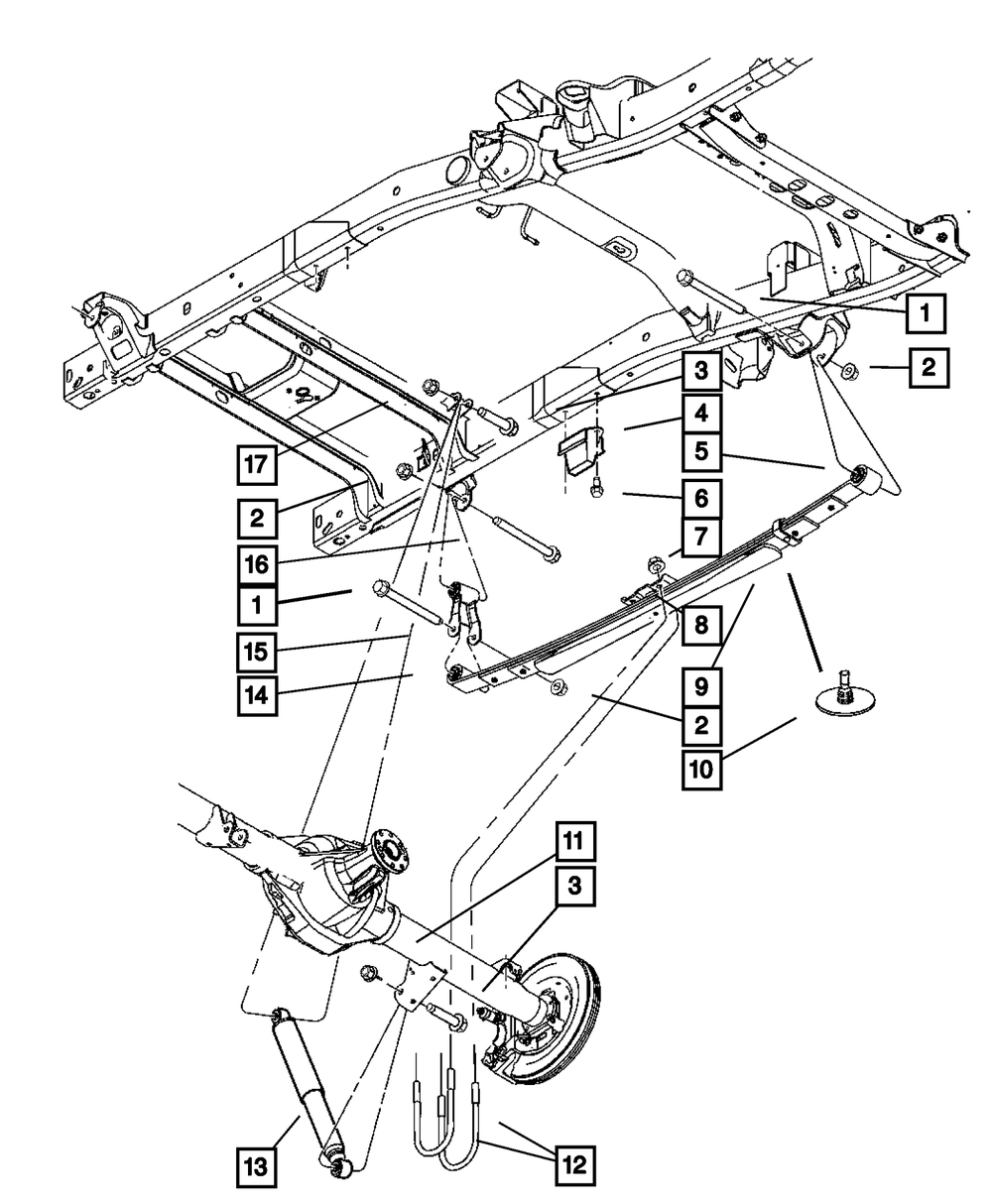 1
2
3
4
5
6
7
17
2
16
1
15
14
8
9
2
10
11
3
13
12