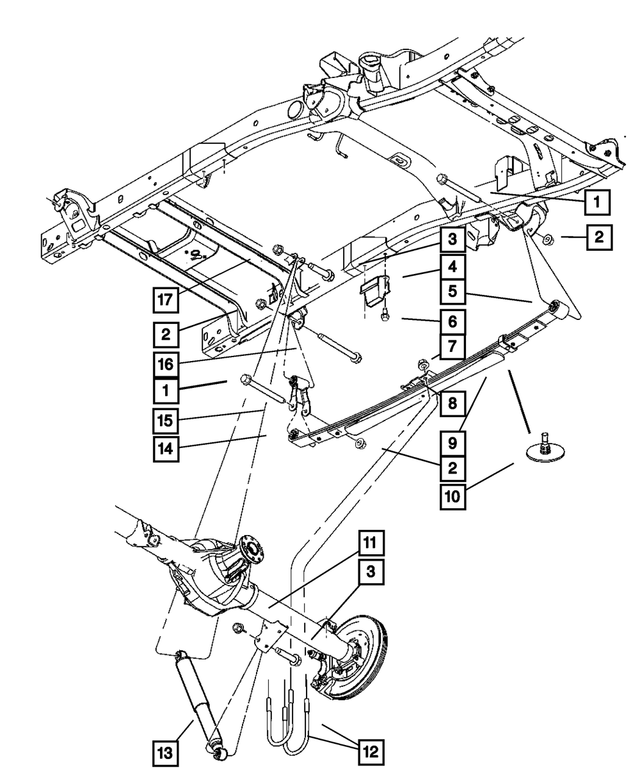 1
2
3
4
5
6
7
17
2
16
1
15
14
8
9
2
10
11
3
13
12