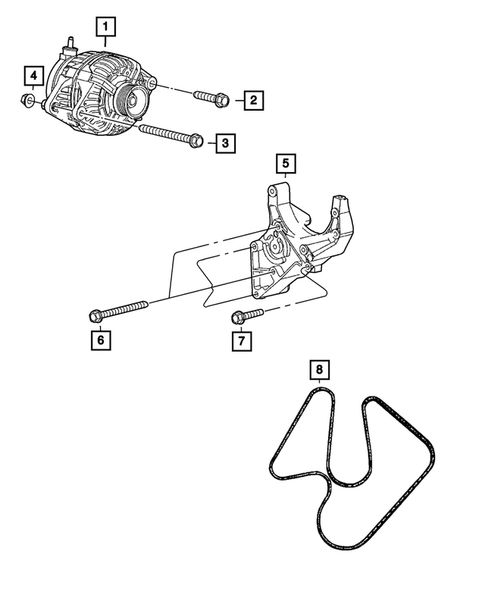 1
4
2
3
5
6
7
8