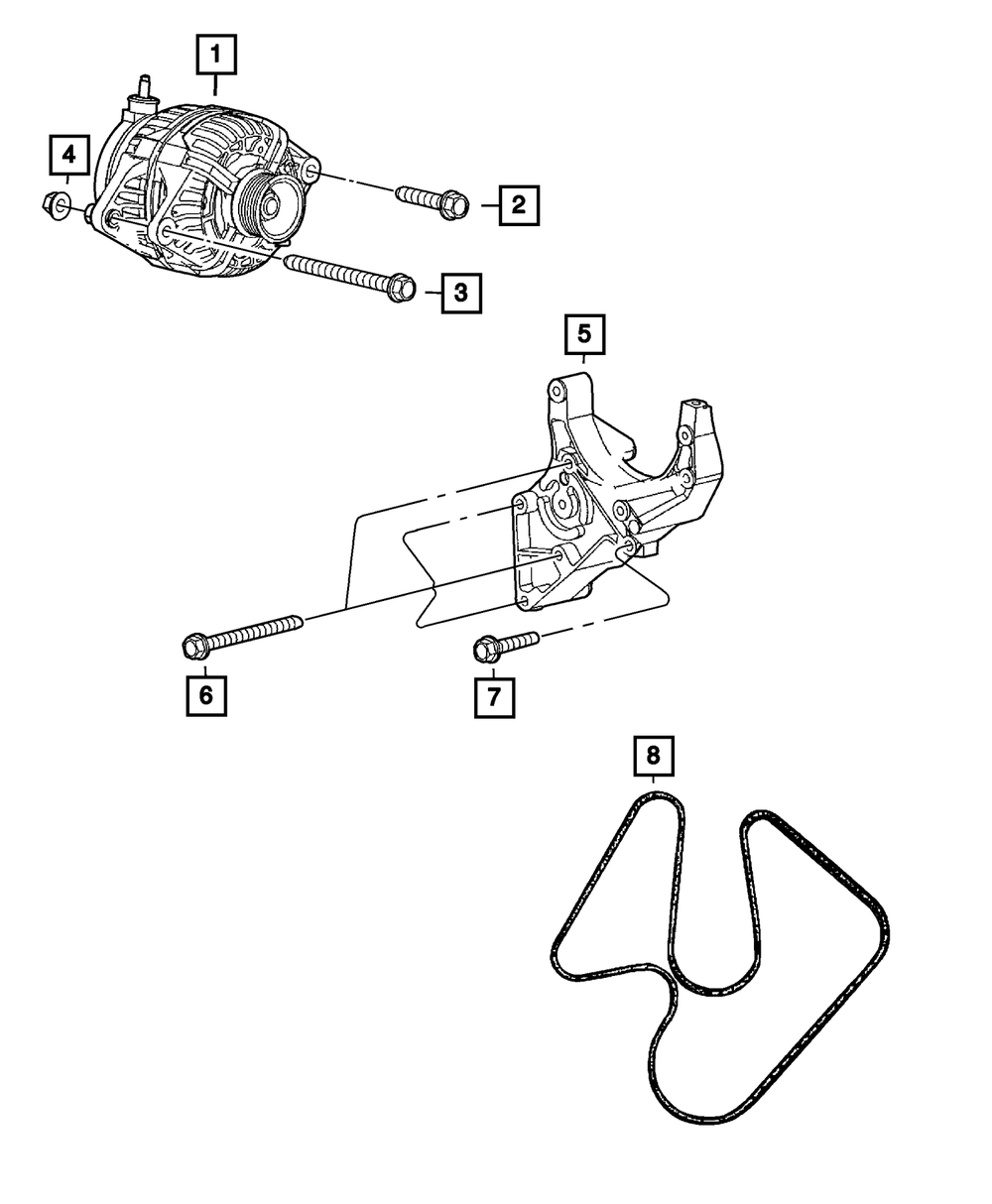 1
4
2
3
5
6
7
8