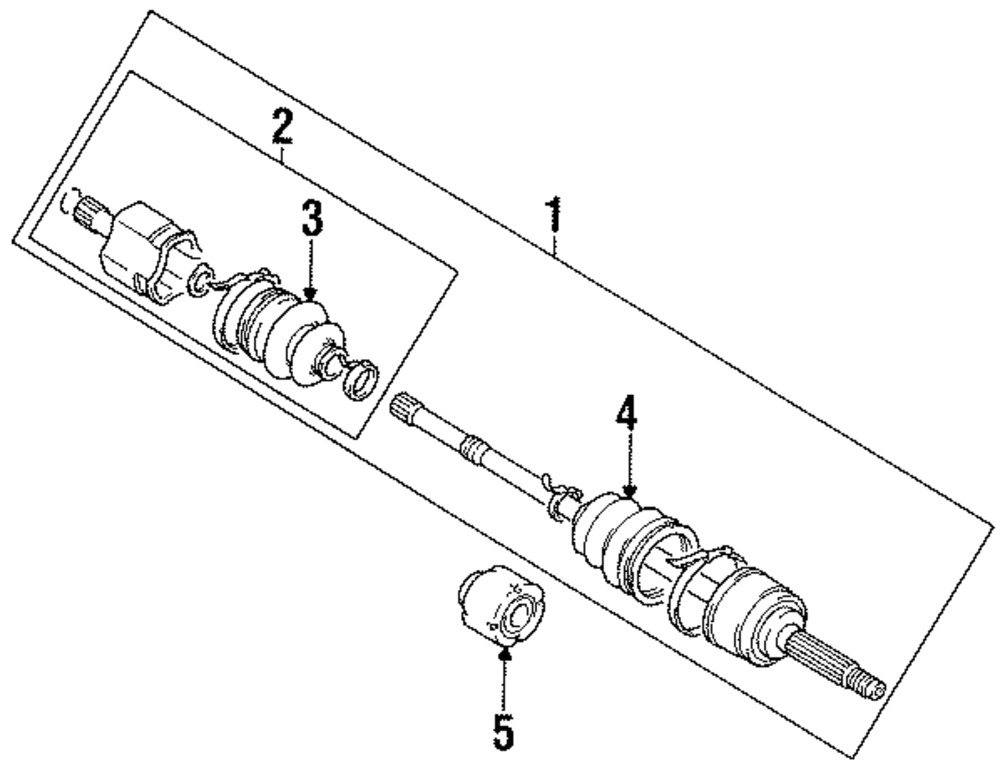 2
3
1
4
5