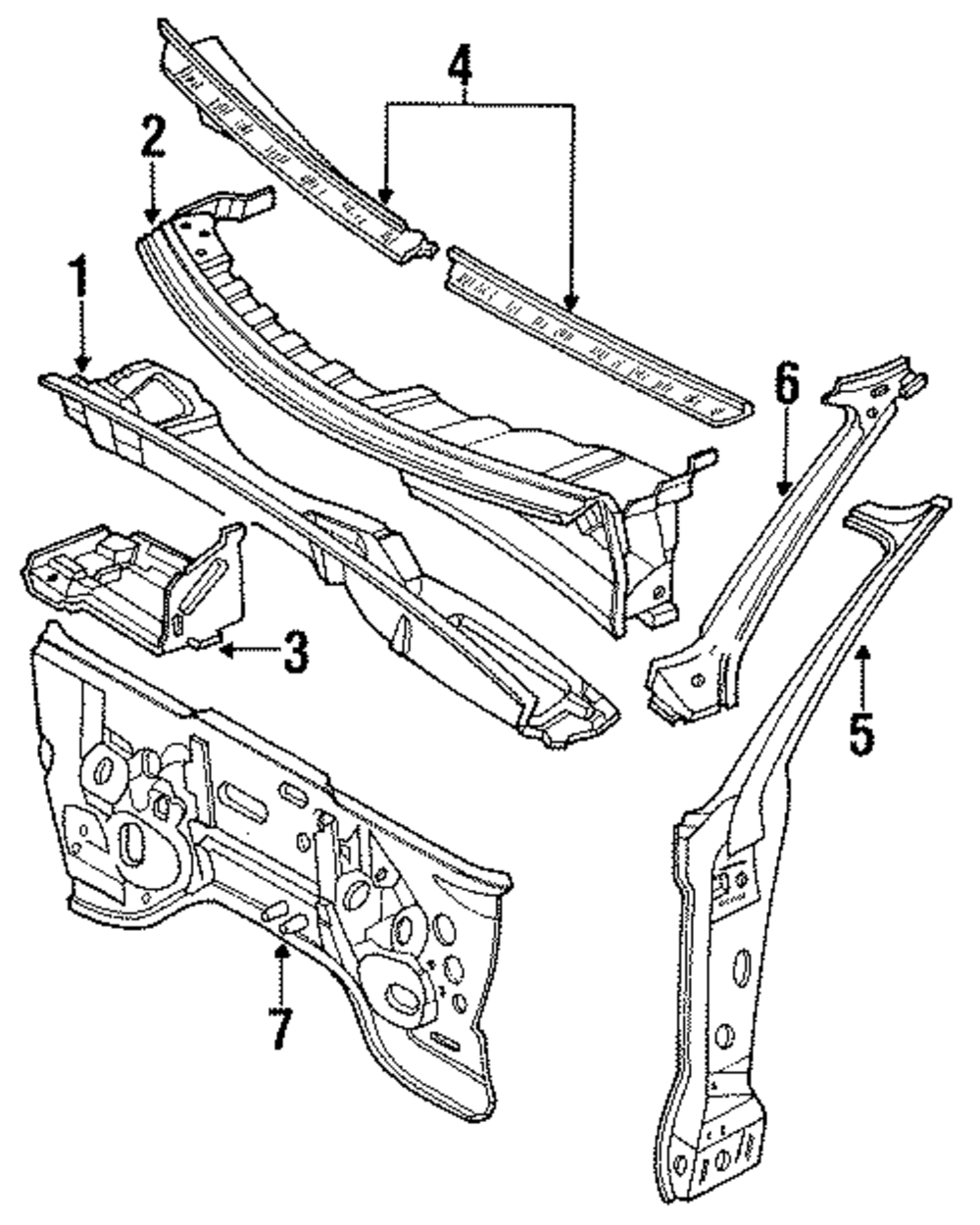 4
2
1
6
3
5
7