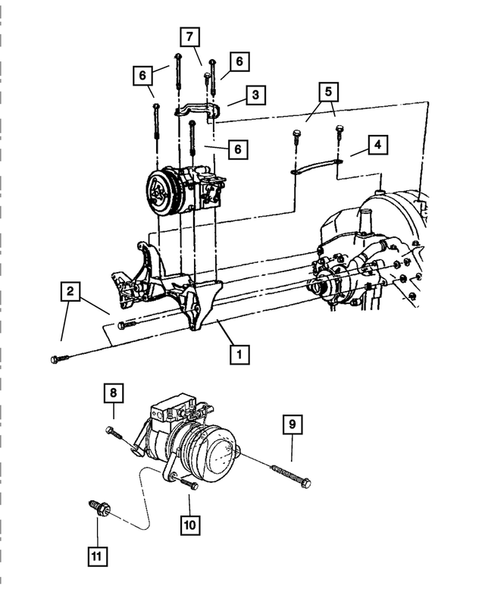 7
6
6
3
5
6
4
2
1
8
9
10
11