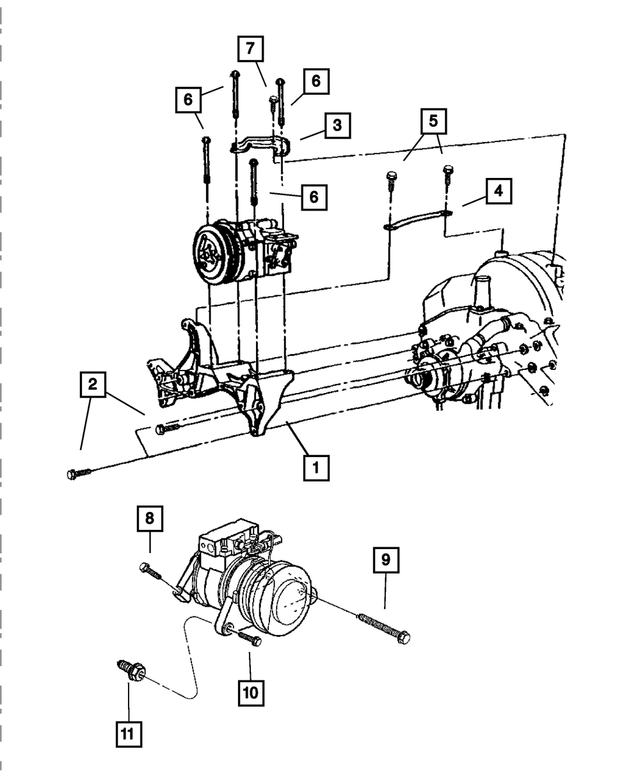 7
6
6
3
5
6
4
2
1
8
9
10
11