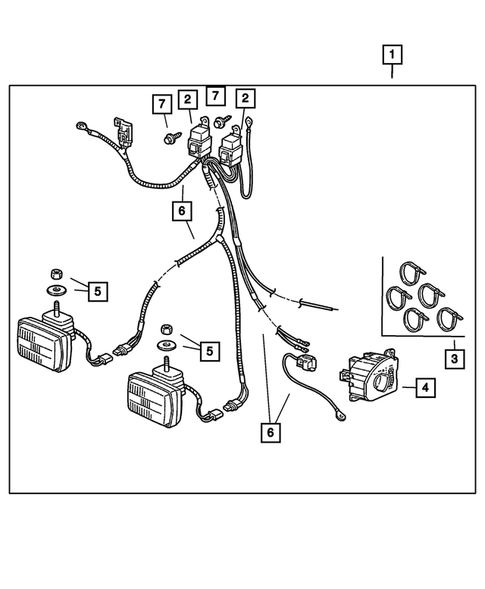 1
7
2
7
2
6
5
5
3
4
6