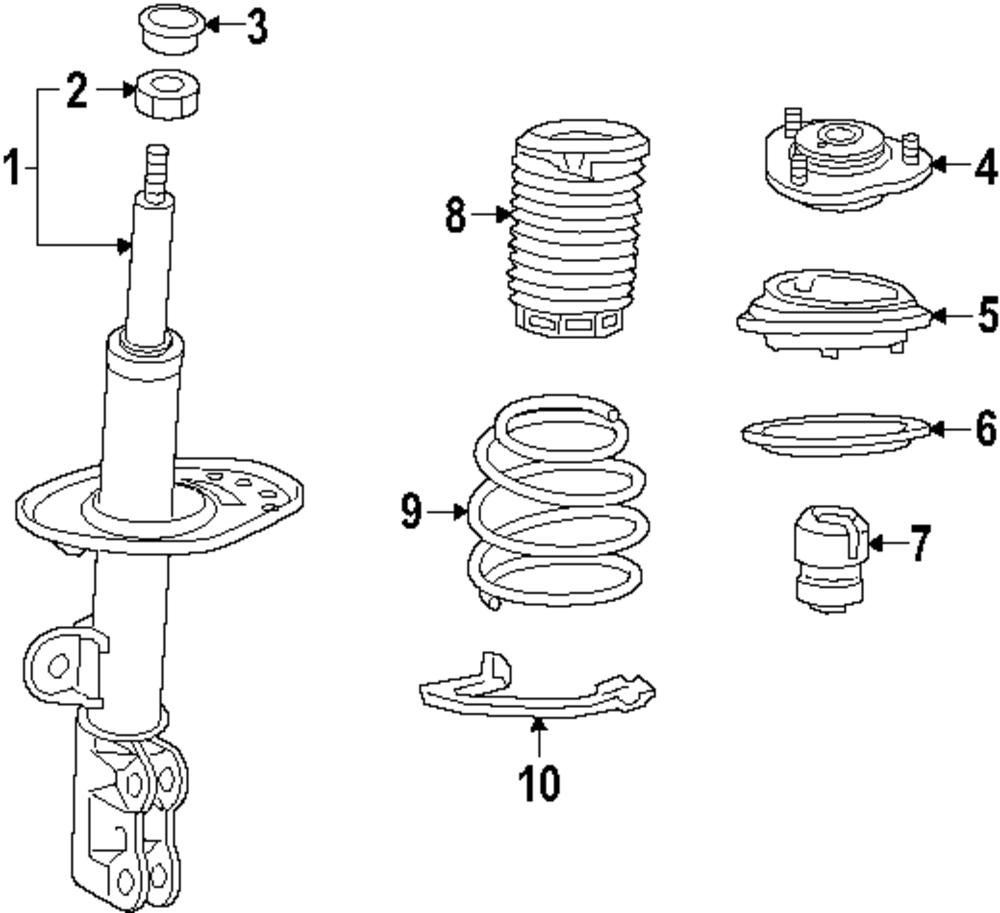 3
2
1
8
4
5
6
9
7
10