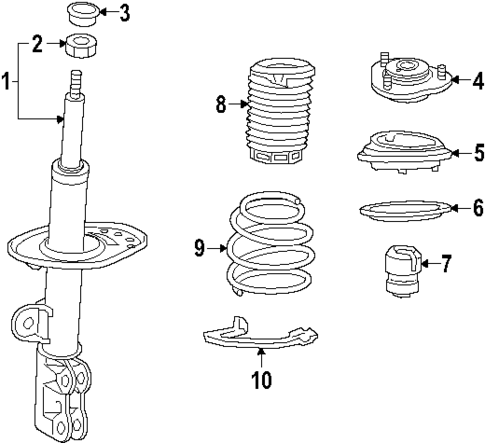 3
2
1
8
4
5
6
9
7
10