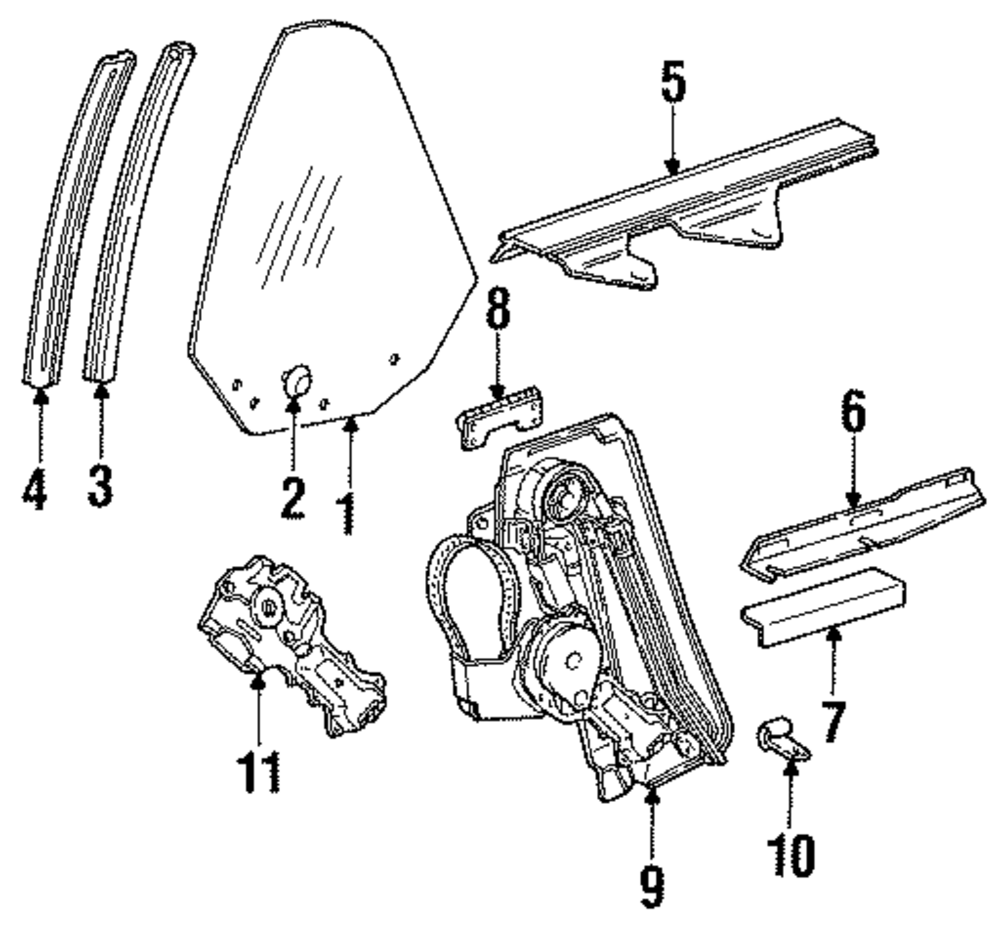 5
8
6
4
3
2
1
7
11
10
9