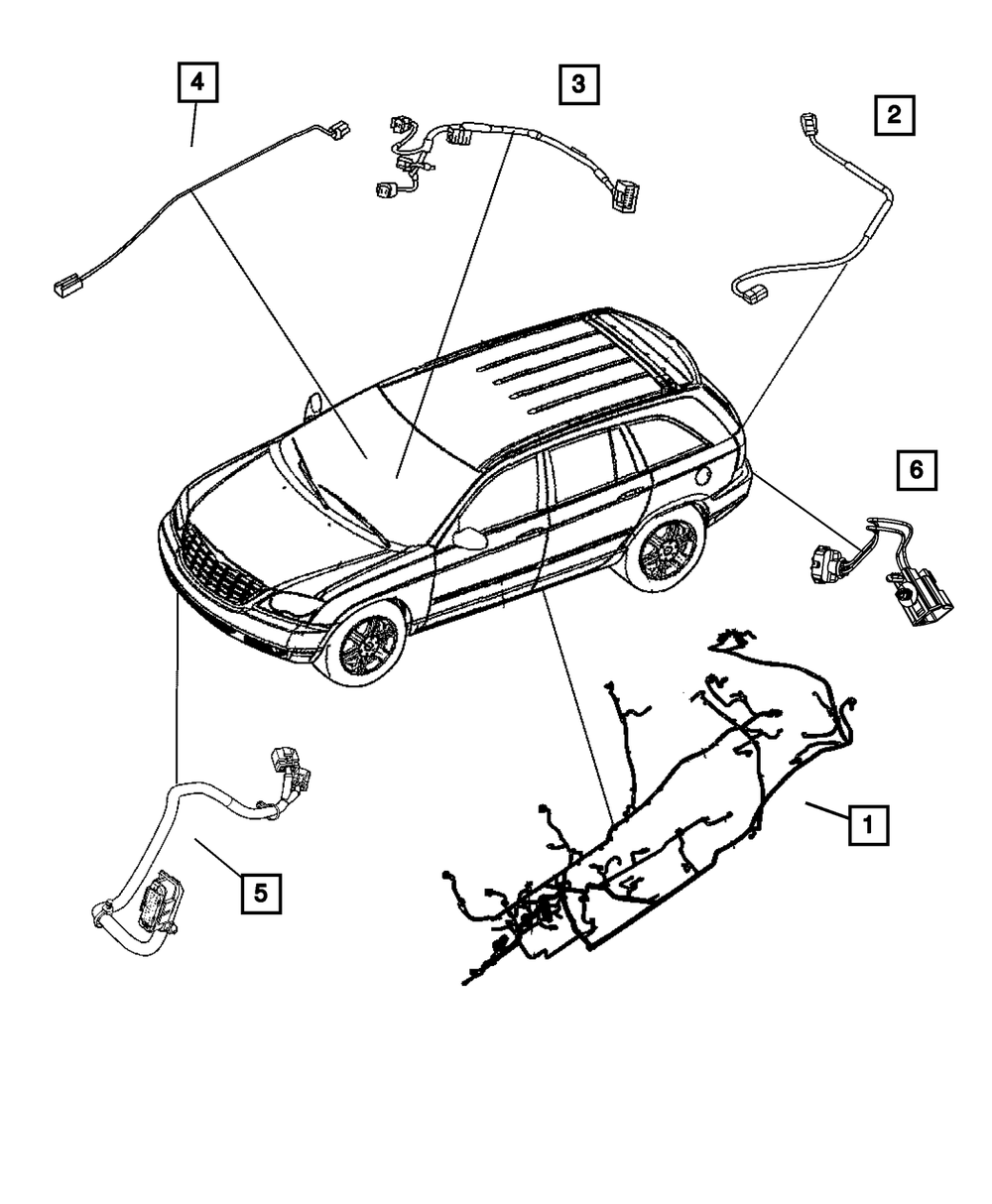 4
3
2
6
1
5