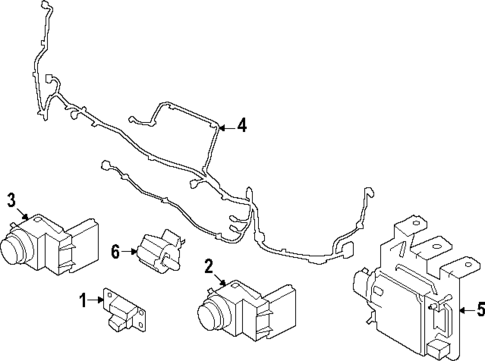 4
3
6
2
1
5