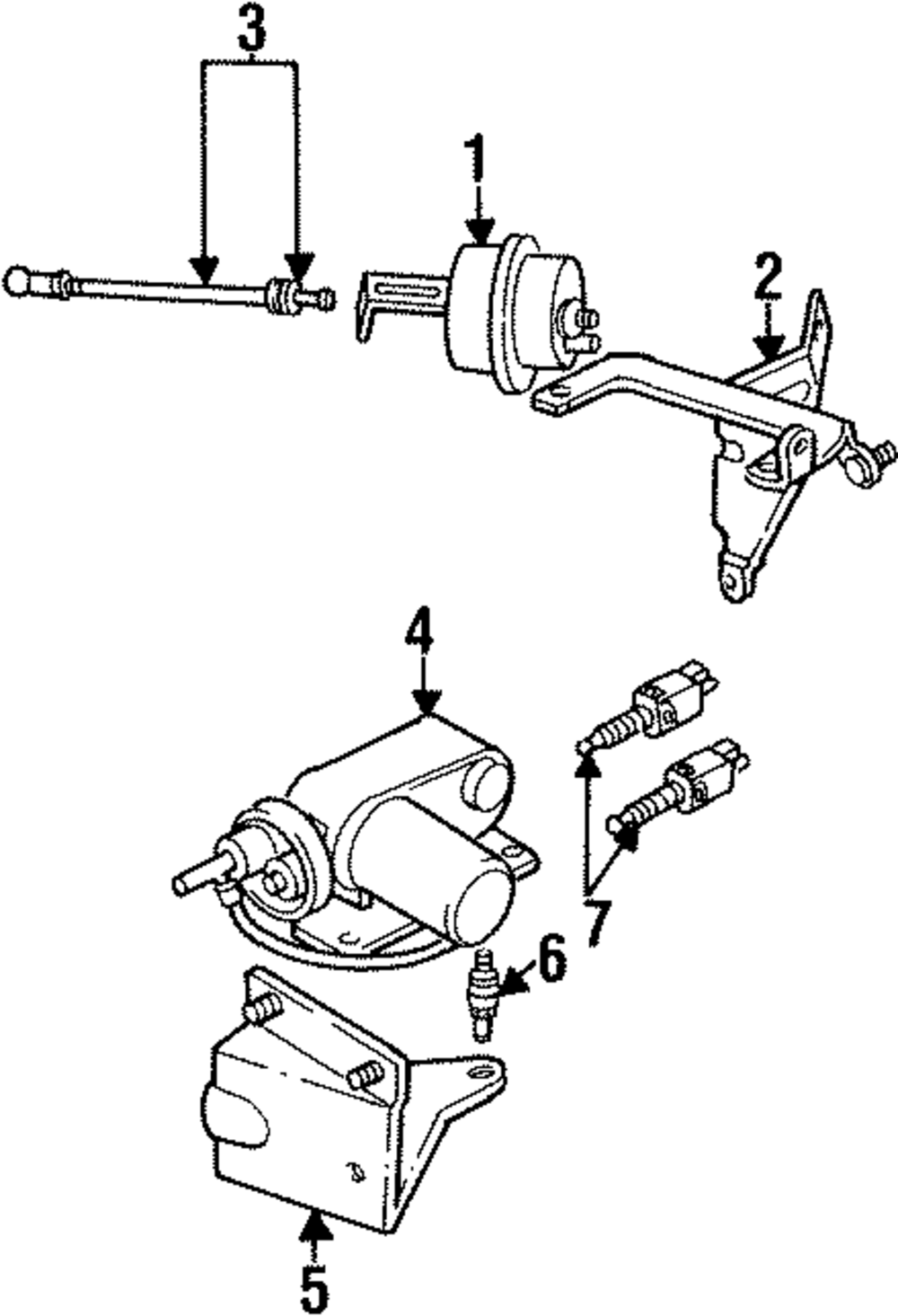 3
1
2
4
7
6
5