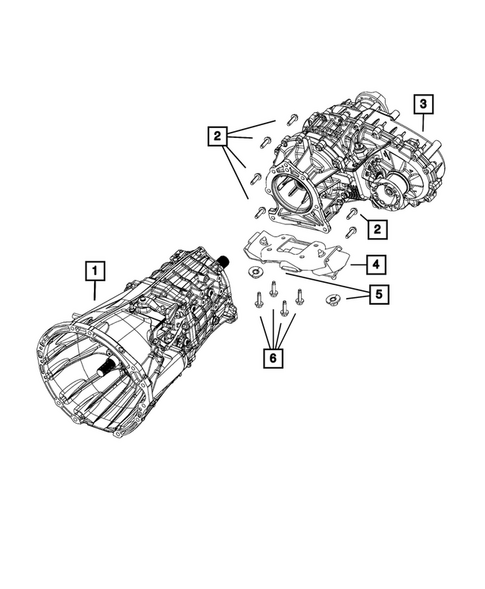 3
2
2
4
1
5
6