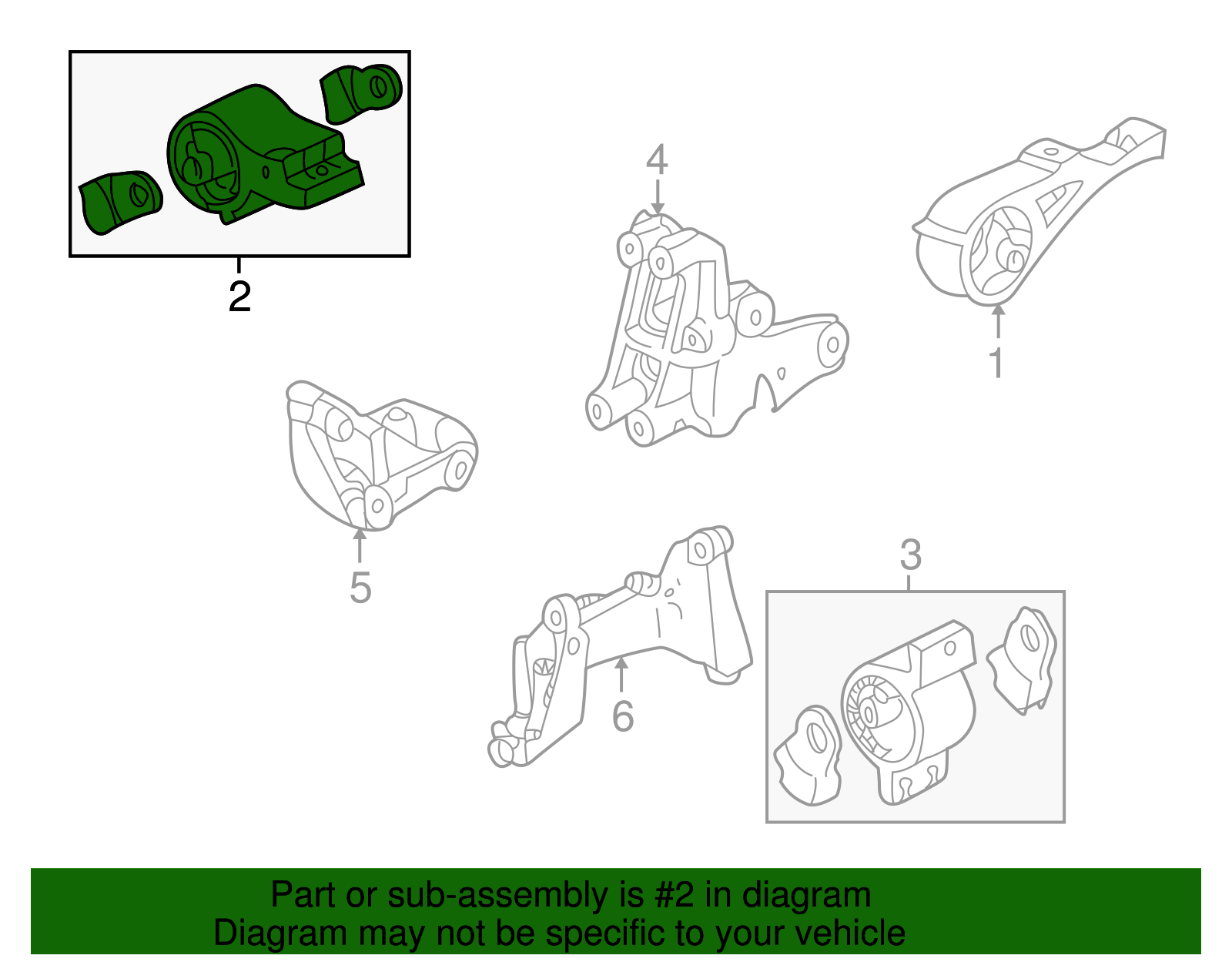 2

4

1

5

3

6

Part or sub-assembly is #2 in diagram
Diagram may not be specific to your vehicle