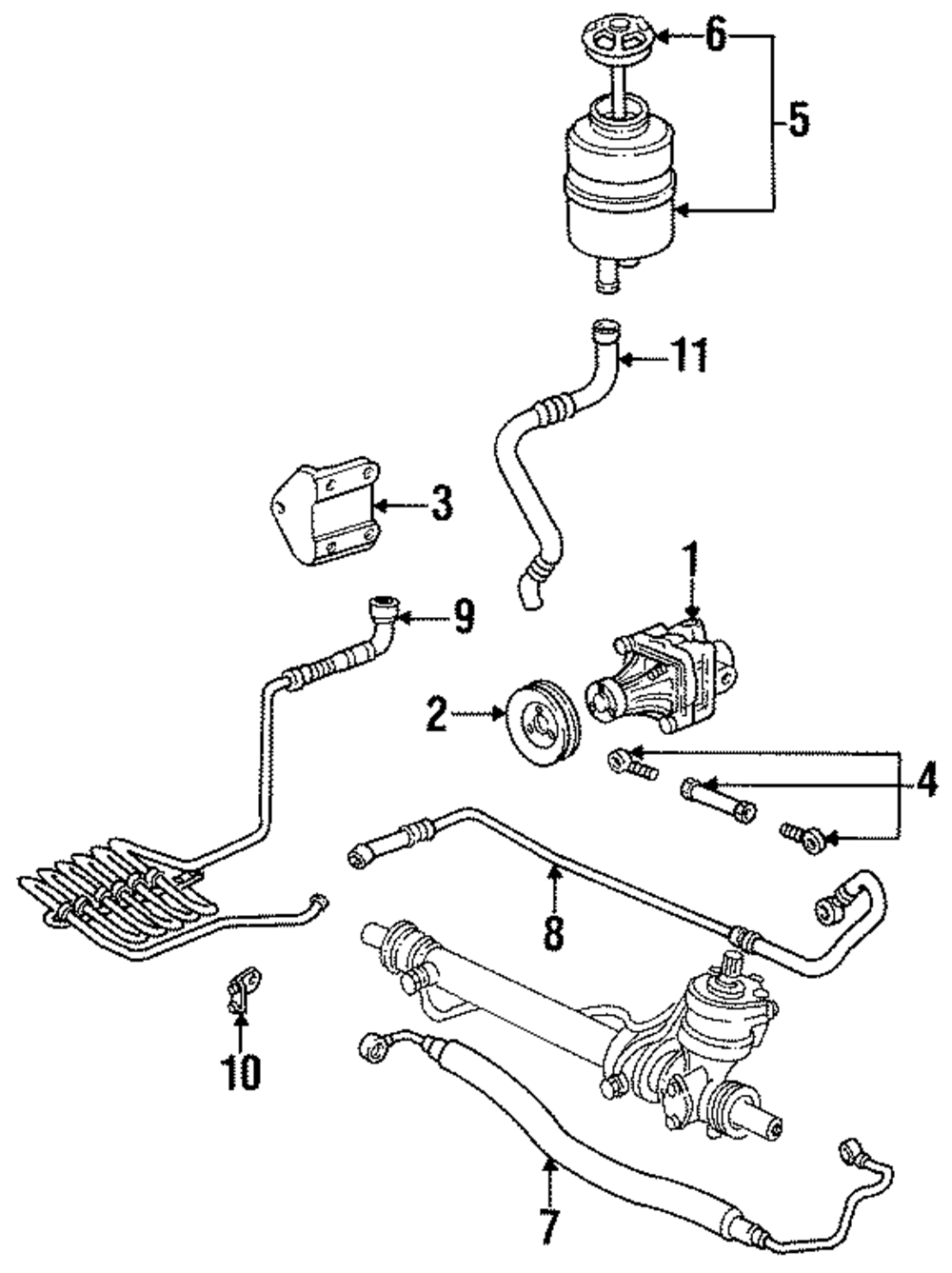 6
5
11
3
1
9
2
4
8
10
7