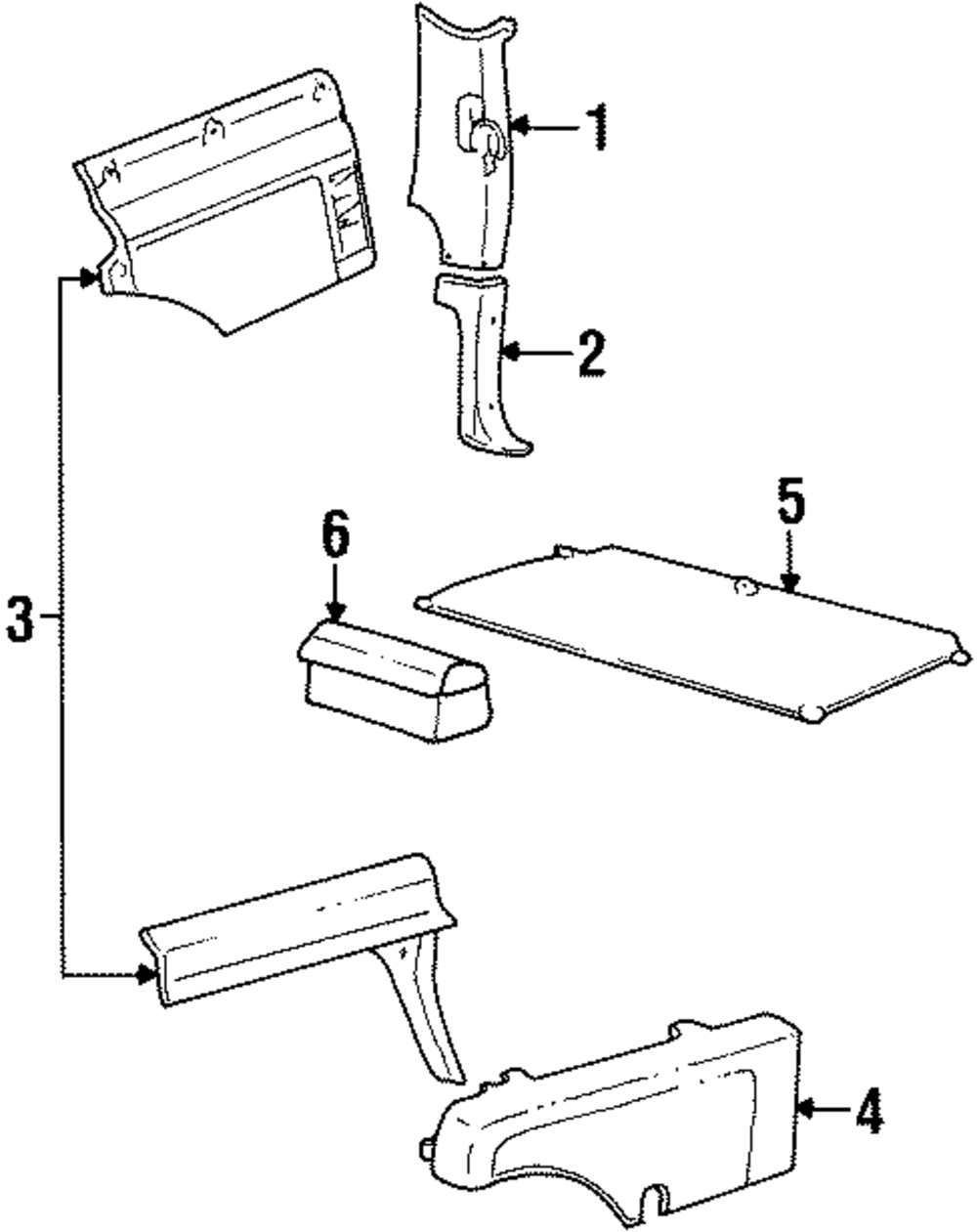 1
2
5
6
3
4