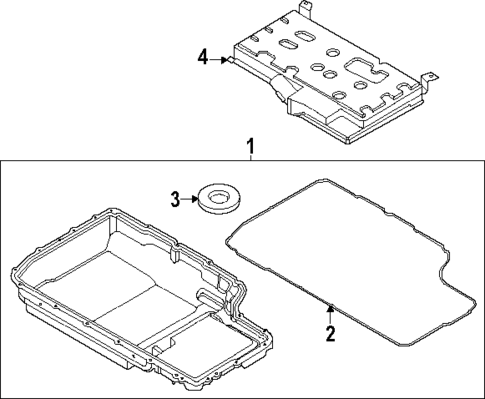 4
1
3
2