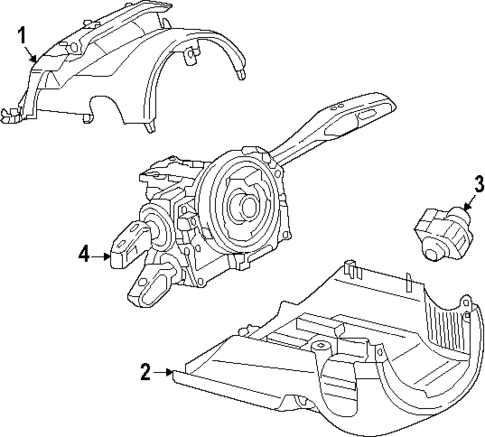 1
3
4
2