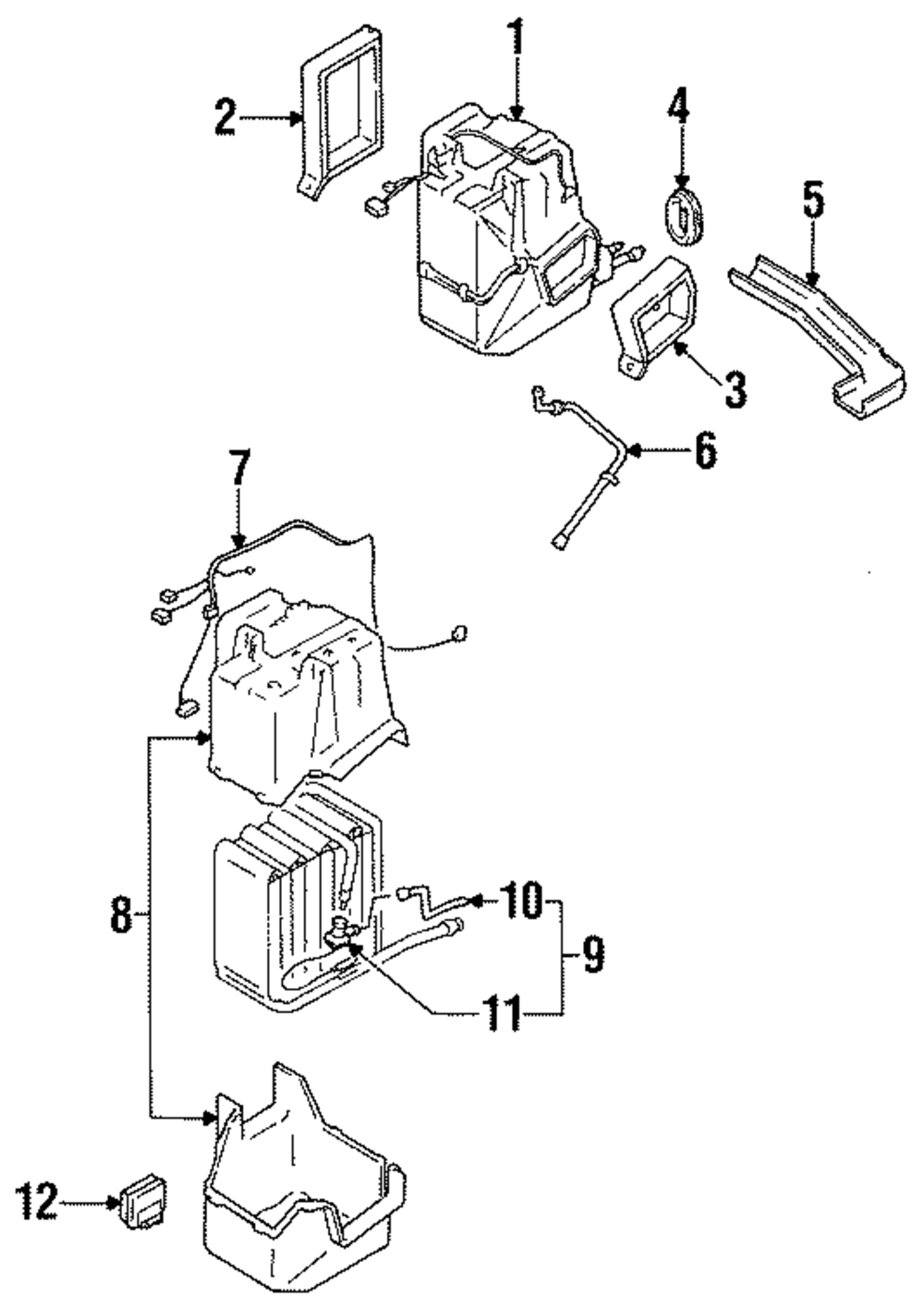 1
2
4
5
3
6
7
8
10
9
11
12