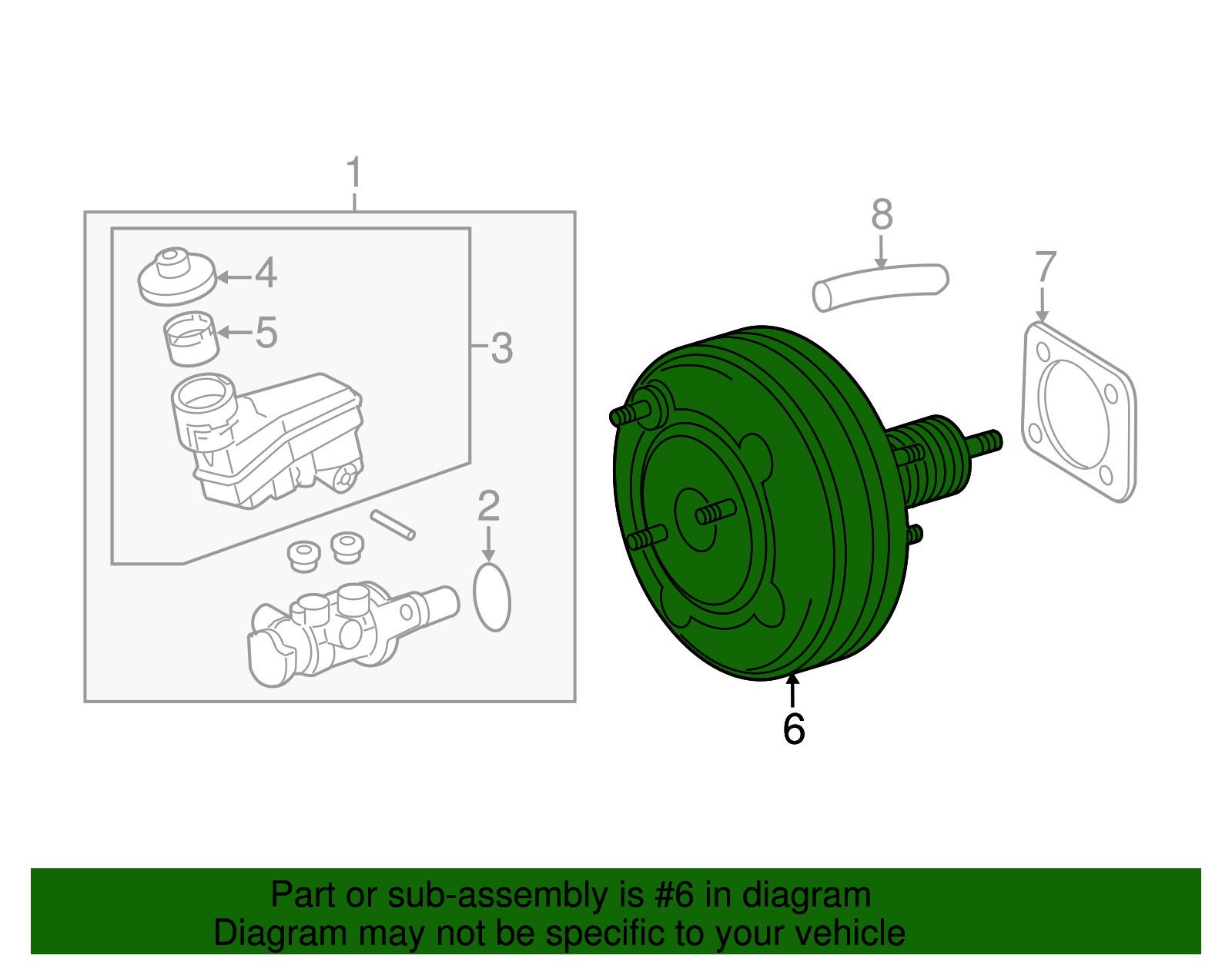 1
4
5
3
2
8
7
6

Part or sub-assembly is #6 in diagram
Diagram may not be specific to your vehicle