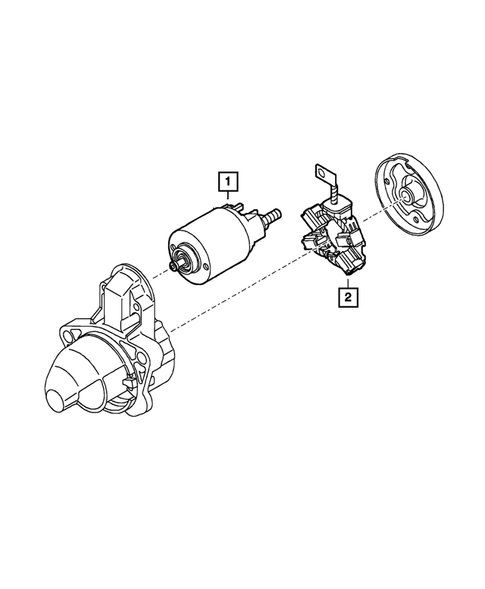 1
2