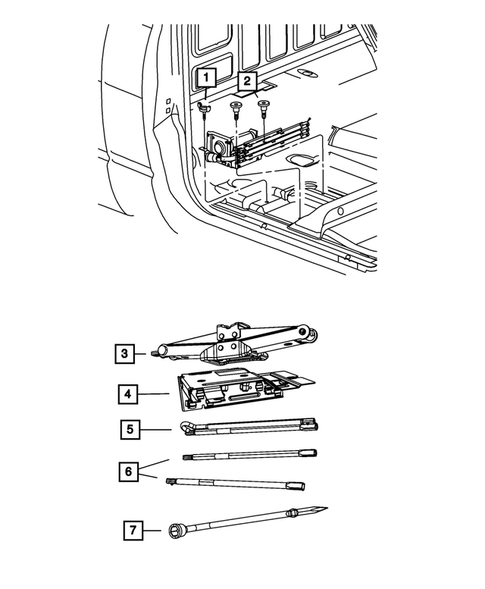 1
2
3
4
5
6
7