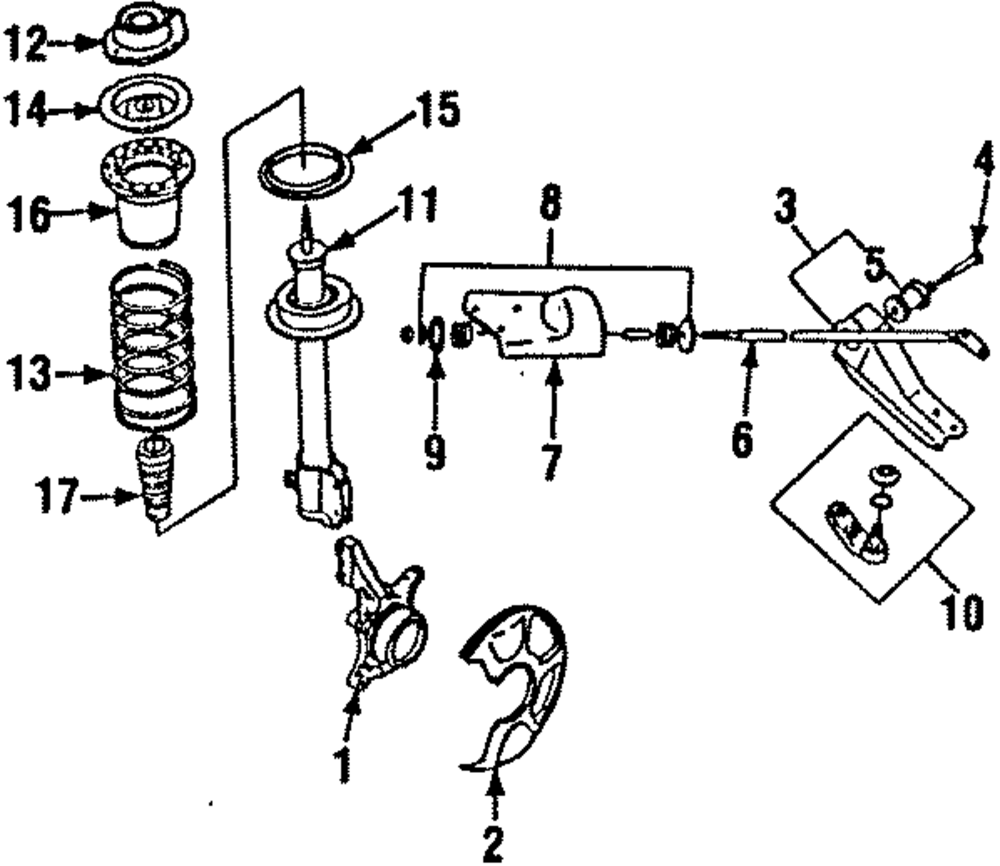 12
14
16
13
17
15
11
8
9
7
6
3
5
4
10
1
2