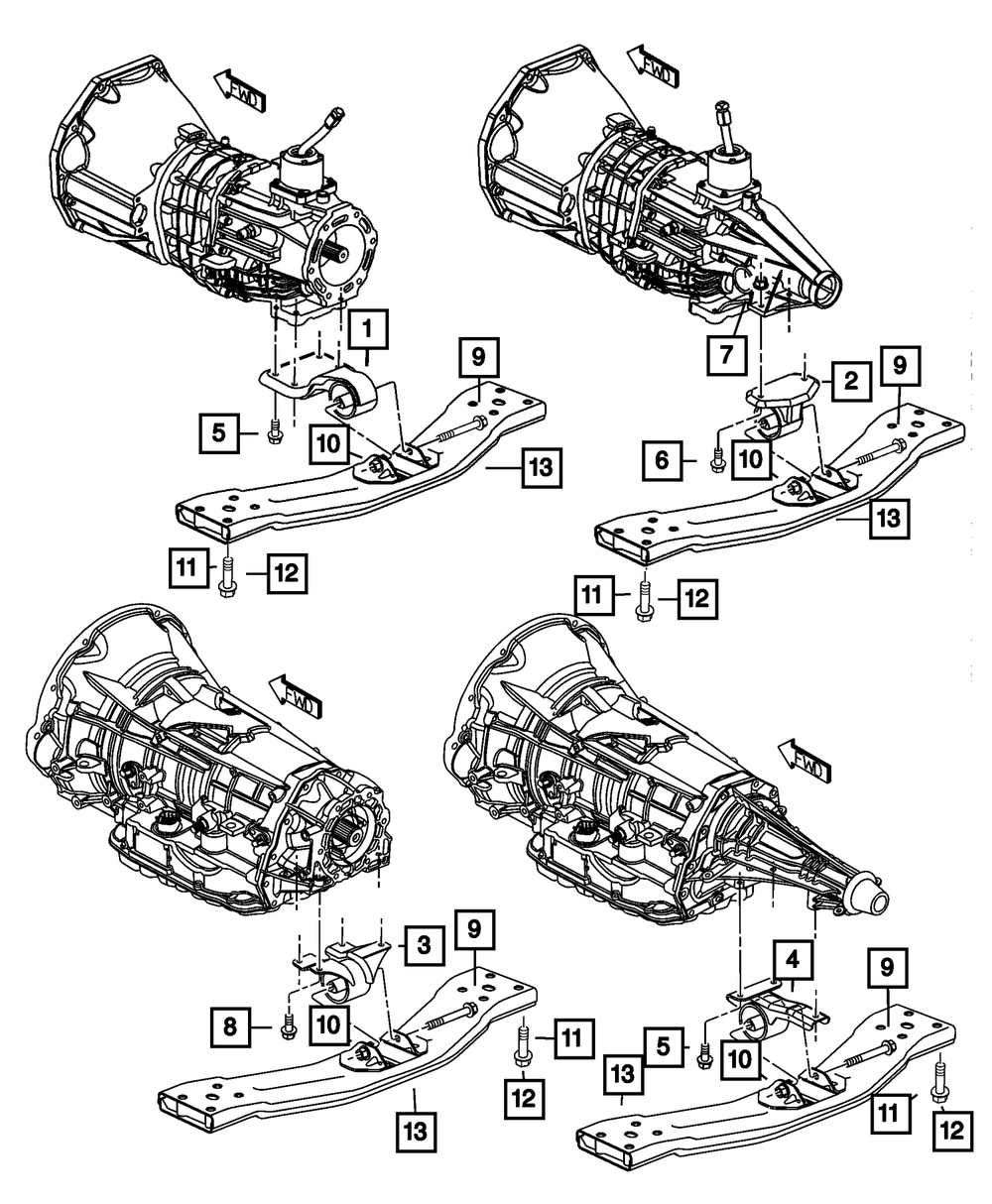 FWD
1
9
5
10
13
11
12

FWD
7
2
9
6
10
13
11
12

FWD
3
9
8
10
11
12
13

FWD
4
9
5
10
13
11
12