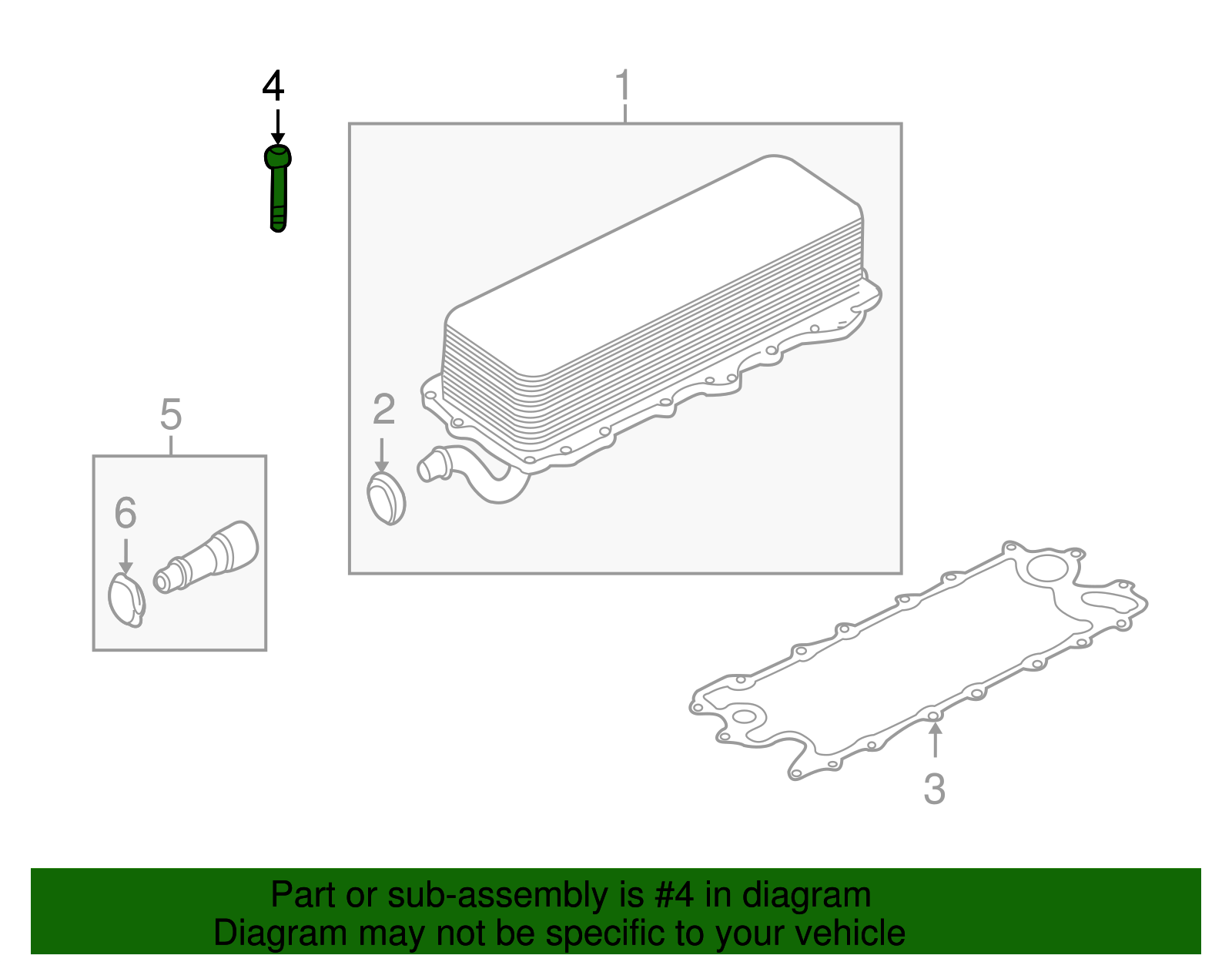 4

1

5

2

6

3

Part or sub-assembly is #4 in diagram
Diagram may not be specific to your vehicle