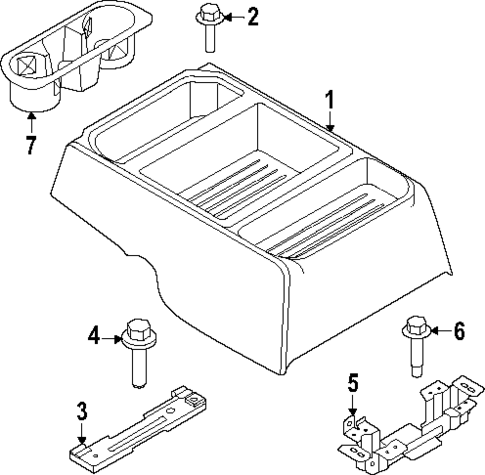 2
1
7
4
6
5
3