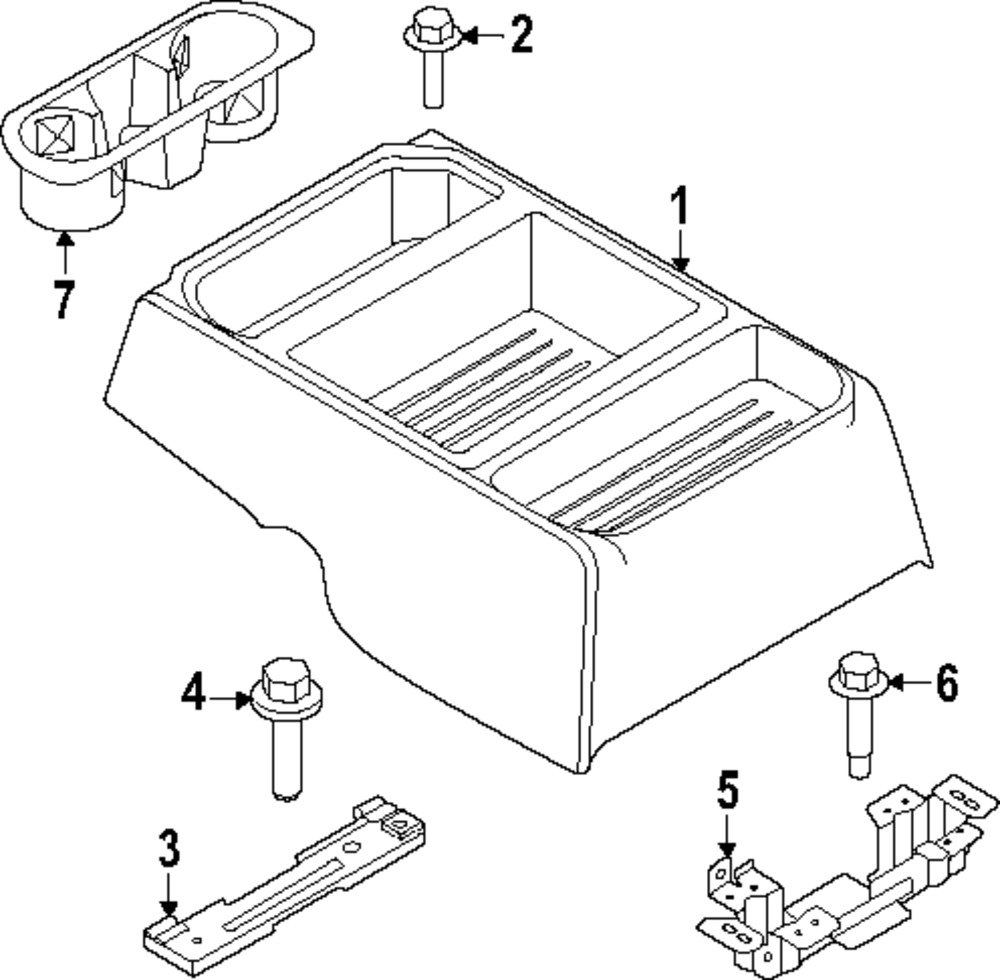 2
1
7
4
6
5
3