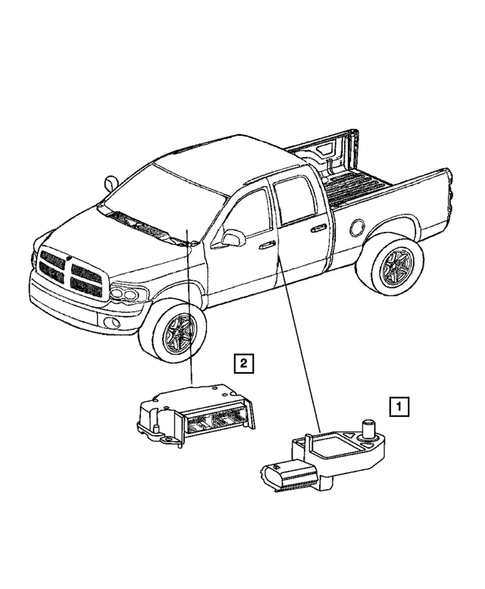 2

1