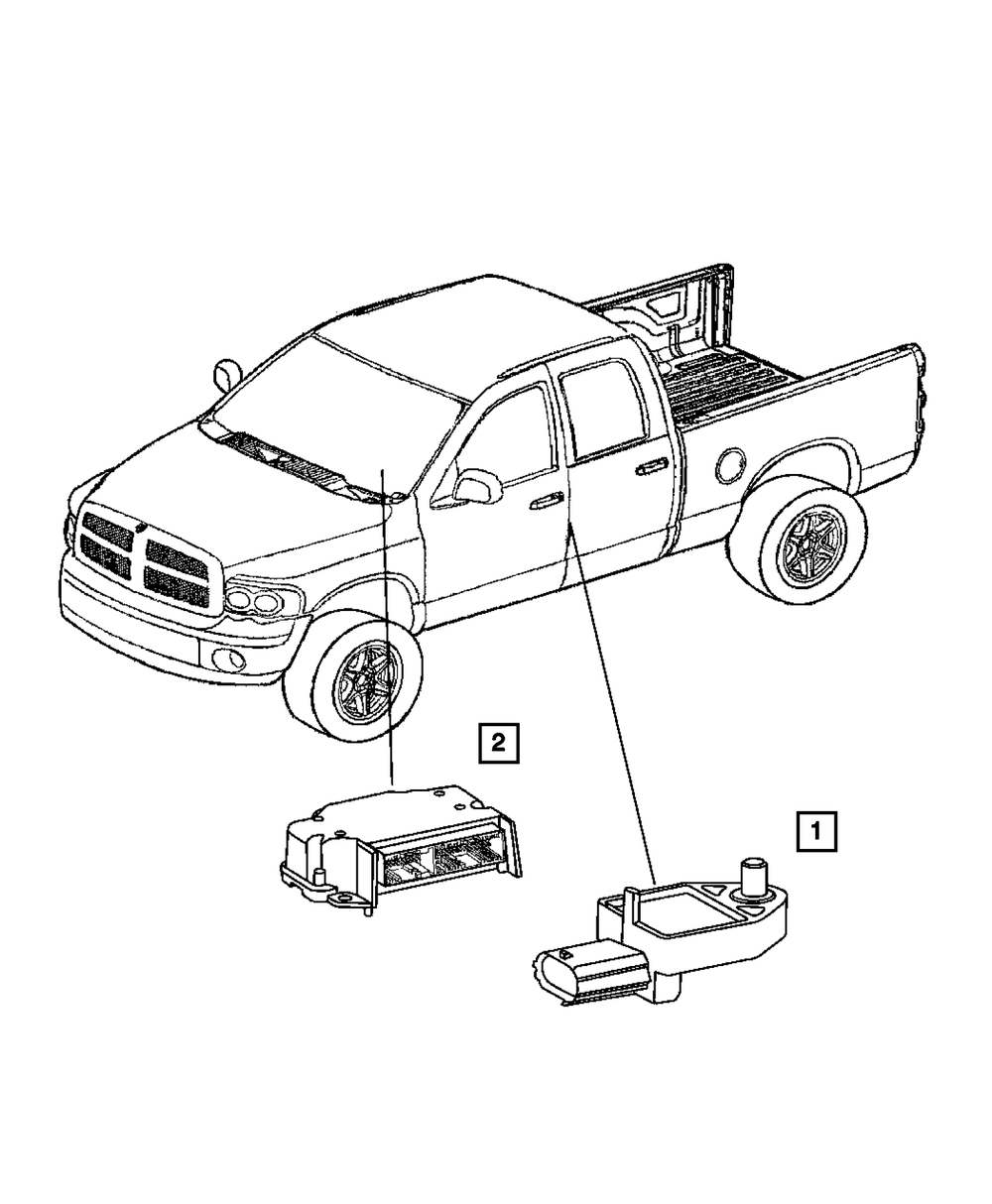 2

1