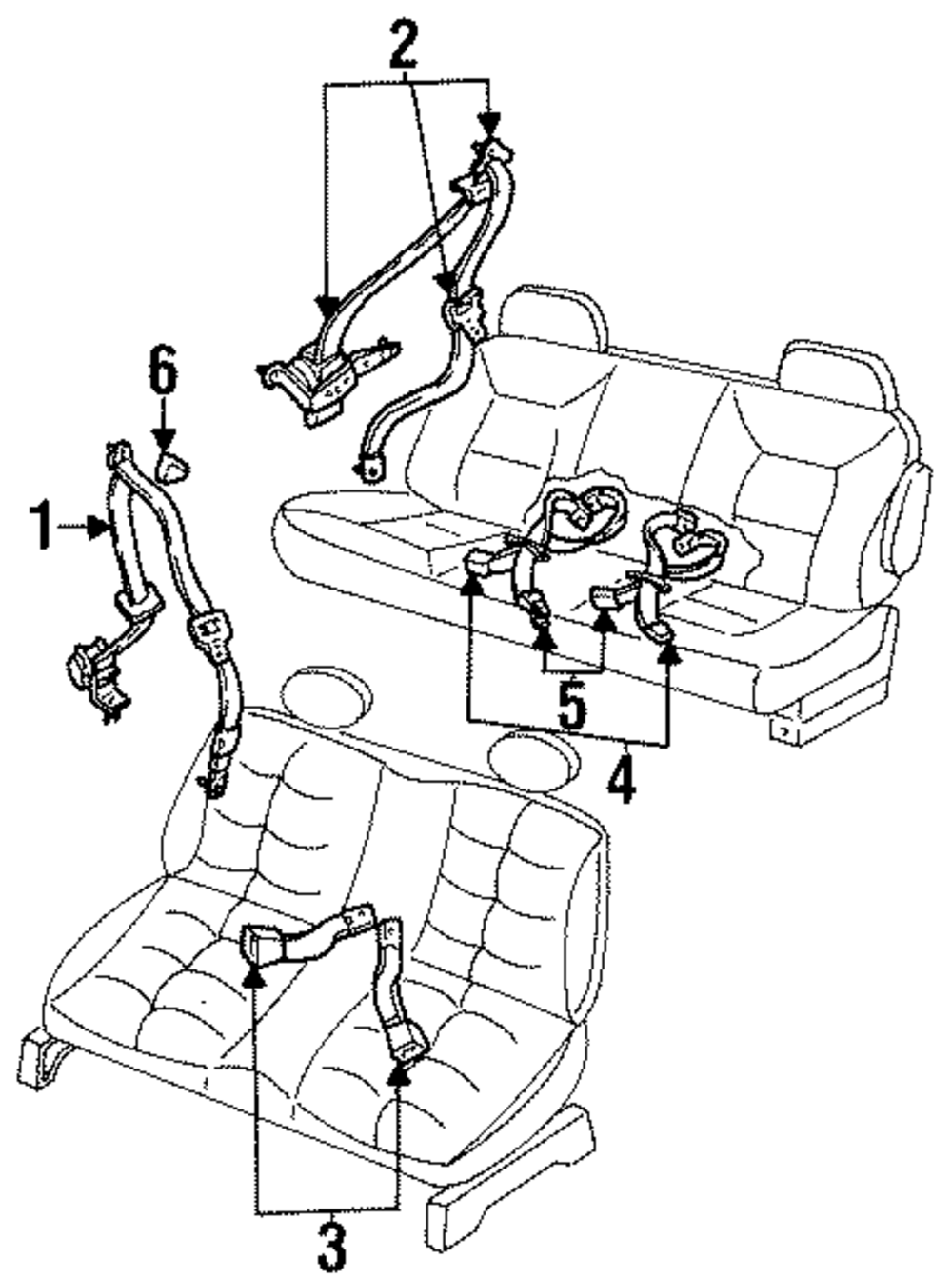 2
6
1
5
4
3