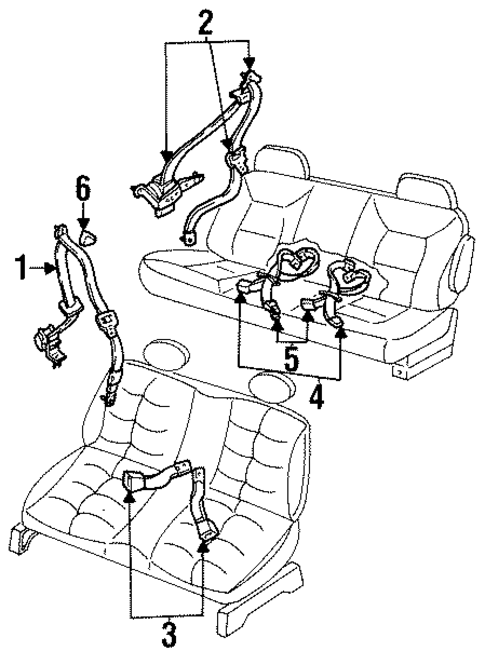 2
6
1
5
4
3