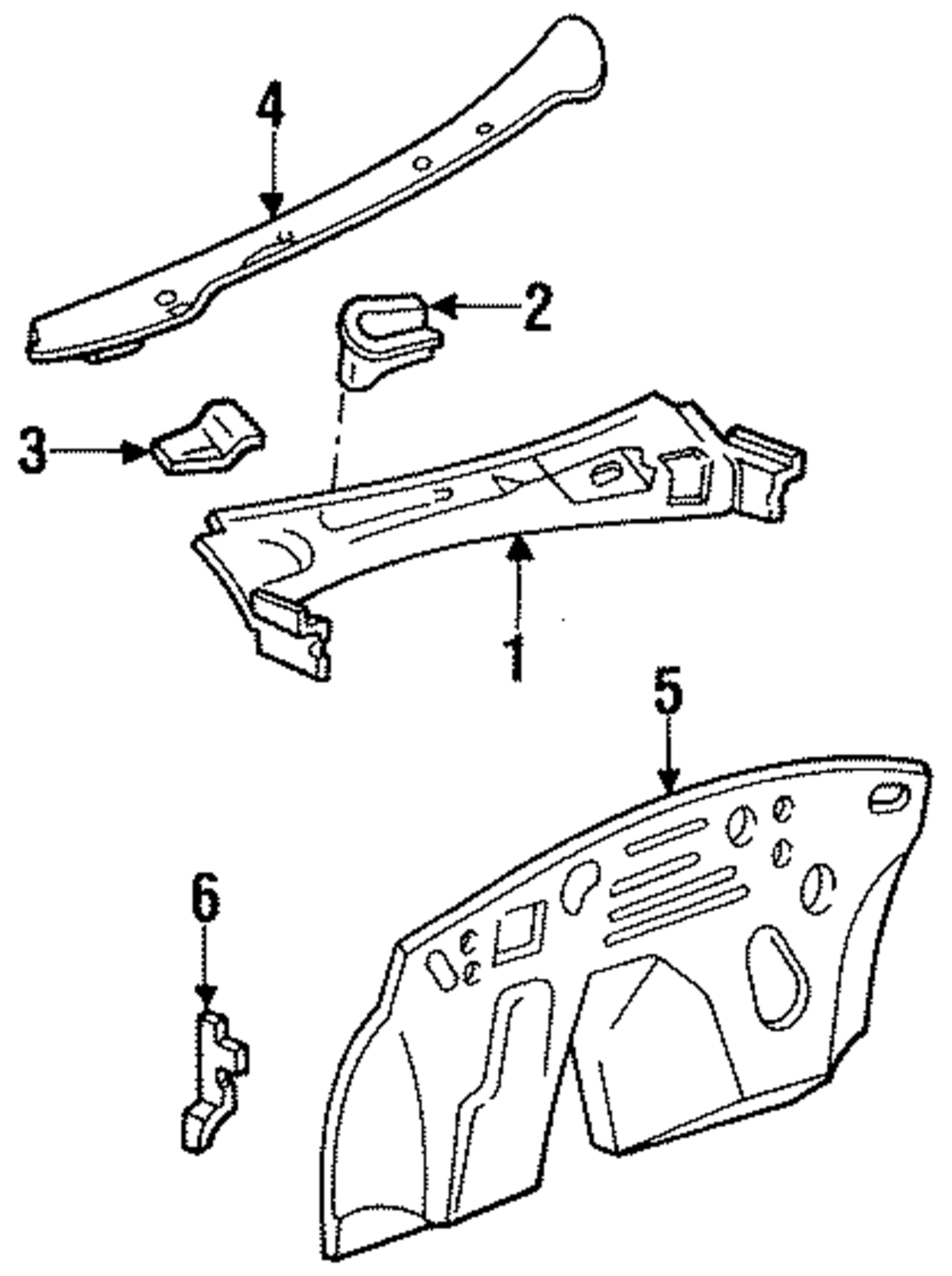 4
2
3
1
5
6