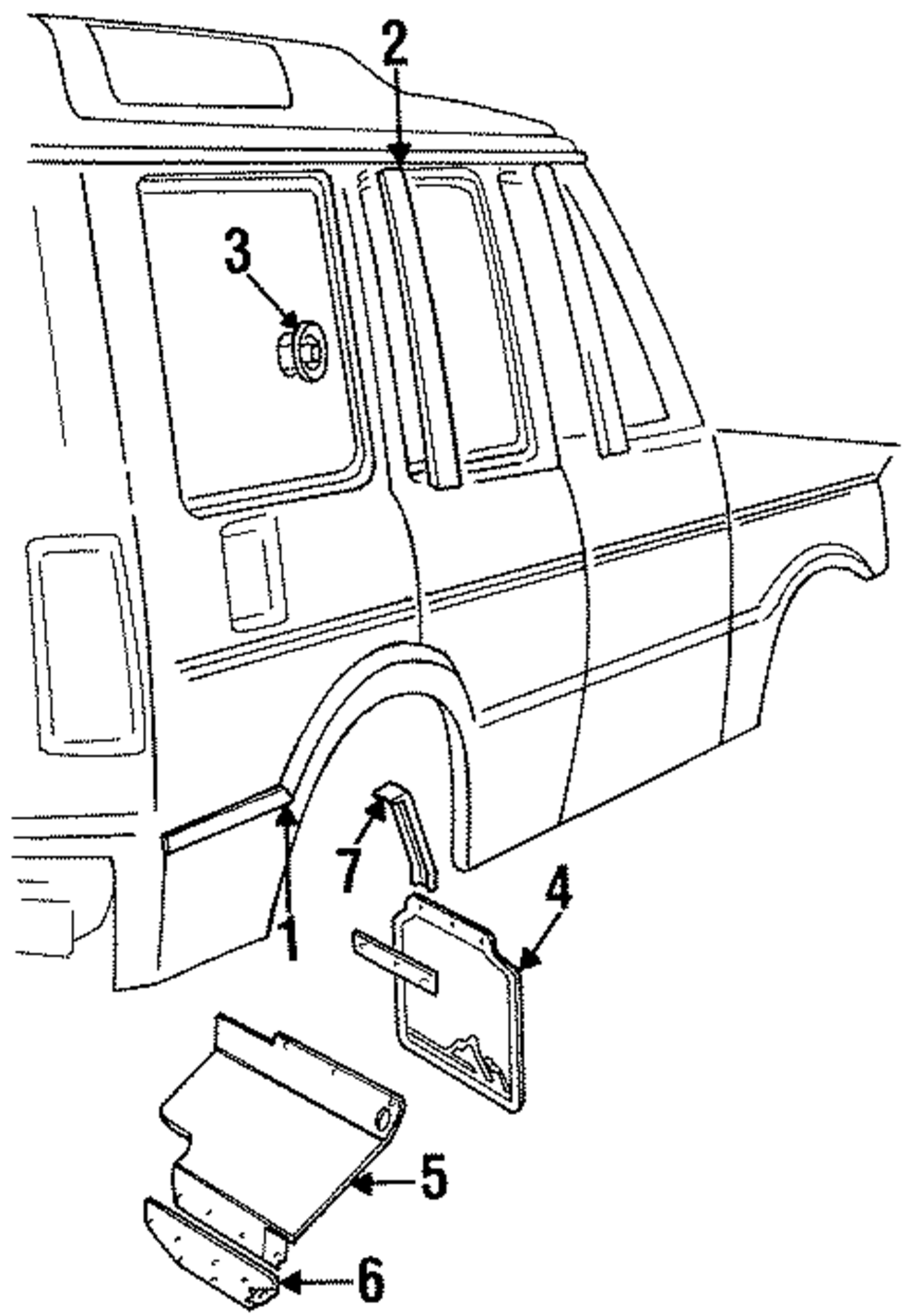 2
3
7
1
4
5
6