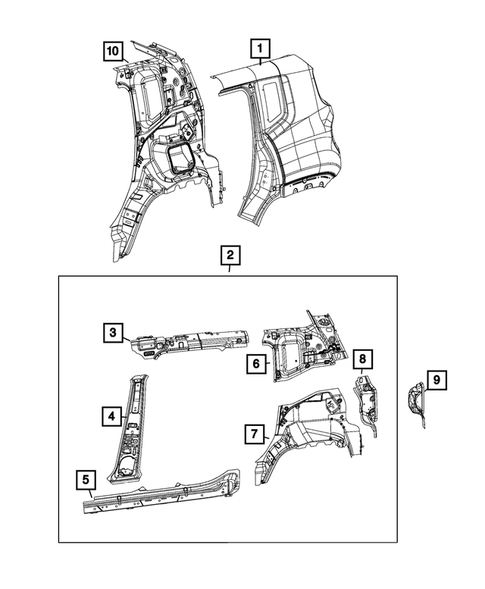 10
1
2
3
6
8
9
4
7
5