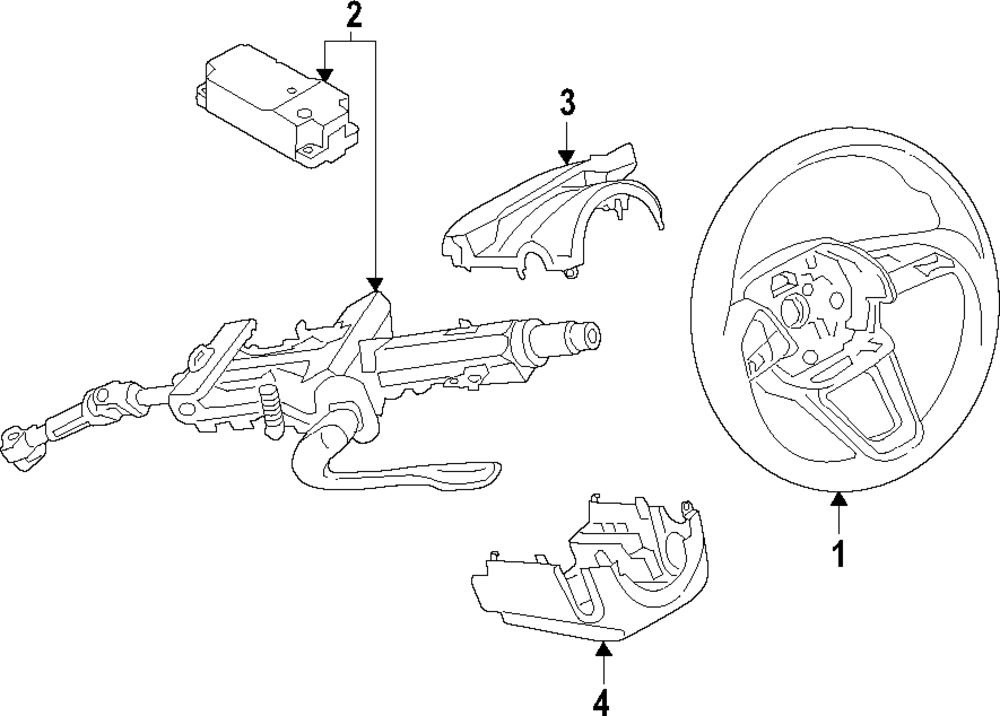 2
3
1
4