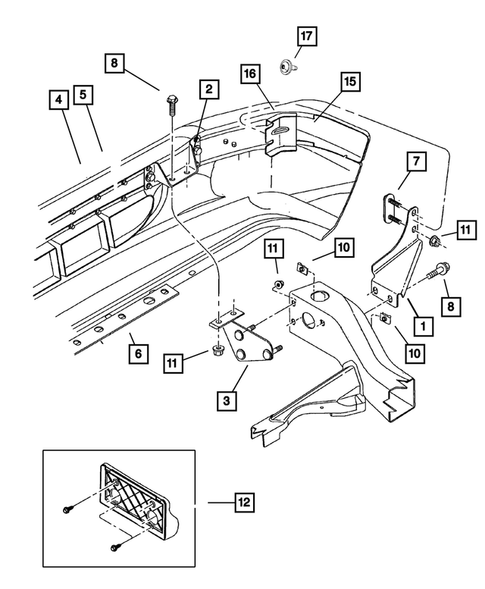 17
8
16
15
2
4
5
7
11
11
10
8
1
10
6
11
3
12